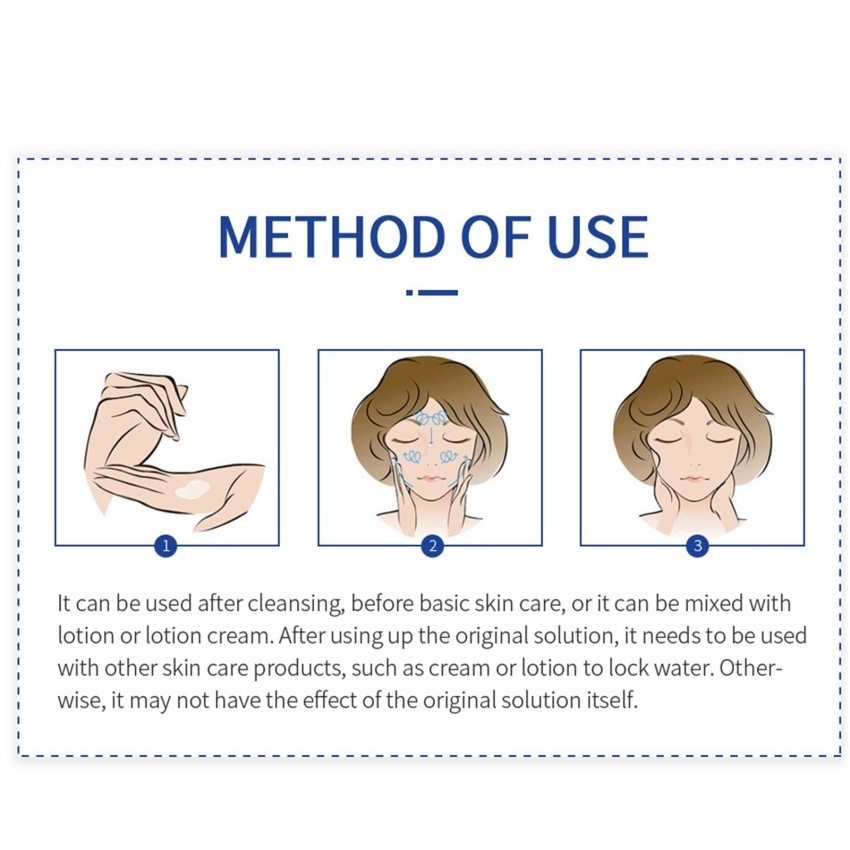 METHOD OF USE

1

2

3

It can be used after cleansing, before basic skin care, or it can be mixed with lotion or lotion cream. After using up the original solution, it needs to be used with other skin care products, such as cream or lotion to lock water. Otherwise, it may not have the effect of the original solution itself.