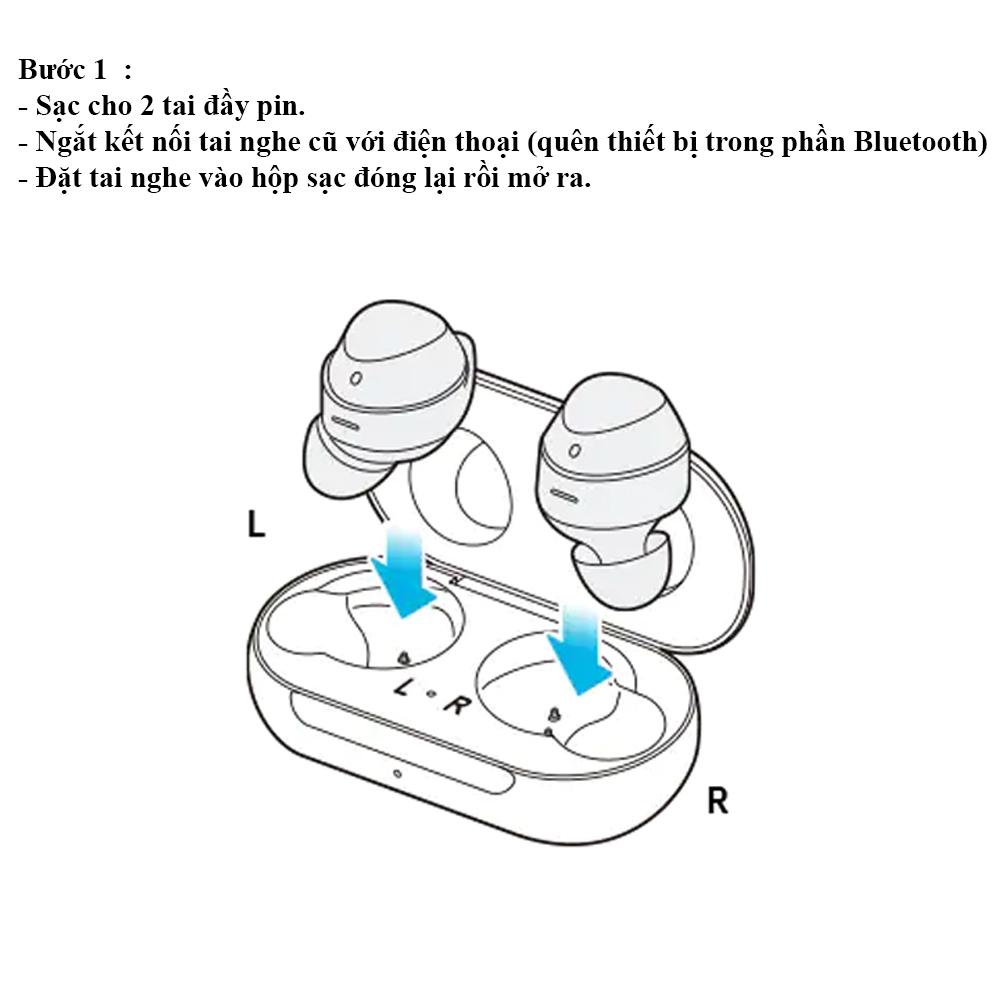 Bước 1 :
- Sạc cho 2 tai đầy pin.
- Ngắt kết nối tai nghe cũ với điện thoại (quên thiết bị trong phần Bluetooth)
- Đặt tai nghe vào hộp sạc đóng lại rồi mở ra.

L

L R

R