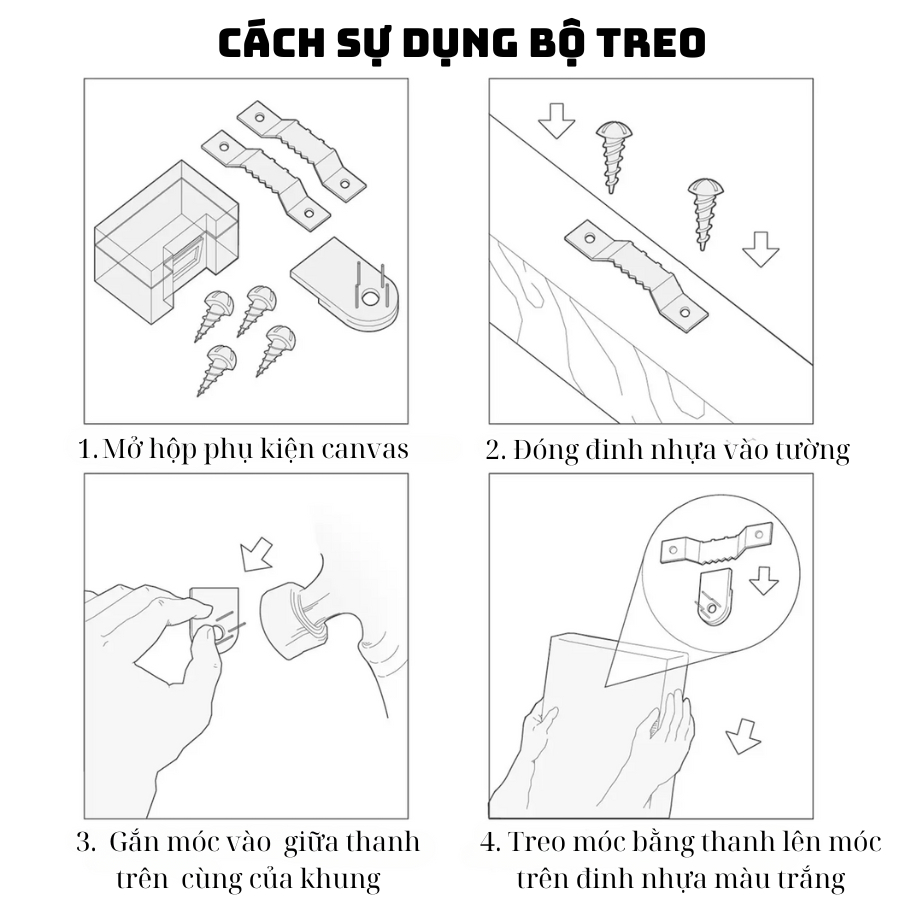 CÁCH SỰ DỤNG BỘ TREO

1. Mở hộp phụ kiện canvas

2. Đóng đinh nhựa vào tường

3. Gắn móc vào giữa thanh trên cùng của khung

4. Treo móc bằng thanh lên móc trên đinh nhựa màu trắng