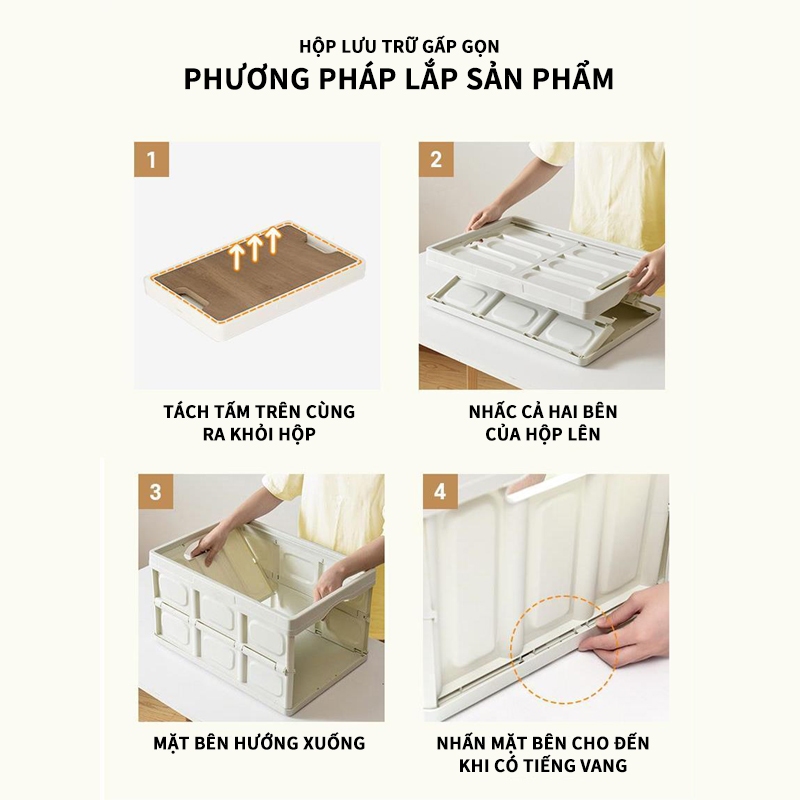 HỘP LƯU TRỮ GẤP GỌN
PHƯƠNG PHÁP LẮP SẢN PHẨM

1

TÁCH TẤM TRÊN CÙNG RA KHỎI HỘP

2

NHẤC CẢ HAI BÊN CỦA HỘP LÊN

3

MẶT BÊN HƯỚNG XUỐNG

4

NHẤN MẶT BÊN CHO ĐẾN KHI CÓ TIẾNG VANG