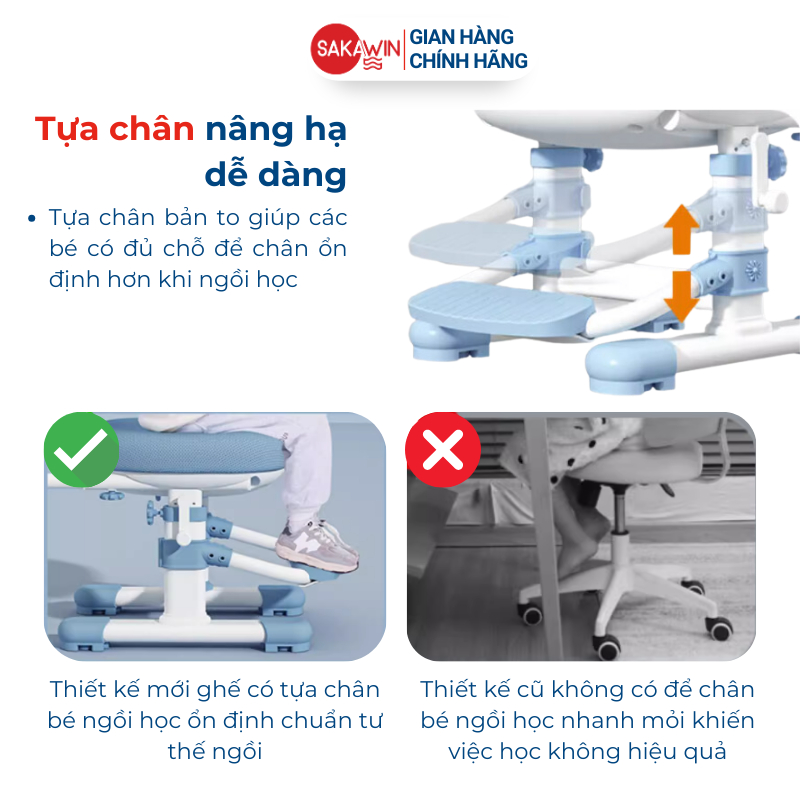 SAKAWIN | GIAN HÀNG CHÍNH HÃNG

Tựa chân nâng hạ dễ dàng

• Tựa chân bản to giúp các bé có đủ chỗ để chân ổn định hơn khi ngồi học

Thiết kế mới ghế có tựa chân bé ngồi học ổn định chuẩn tư thế ngồi

Thiết kế cũ không có để chân bé ngồi học nhanh mỏi khiến việc học không hiệu quả