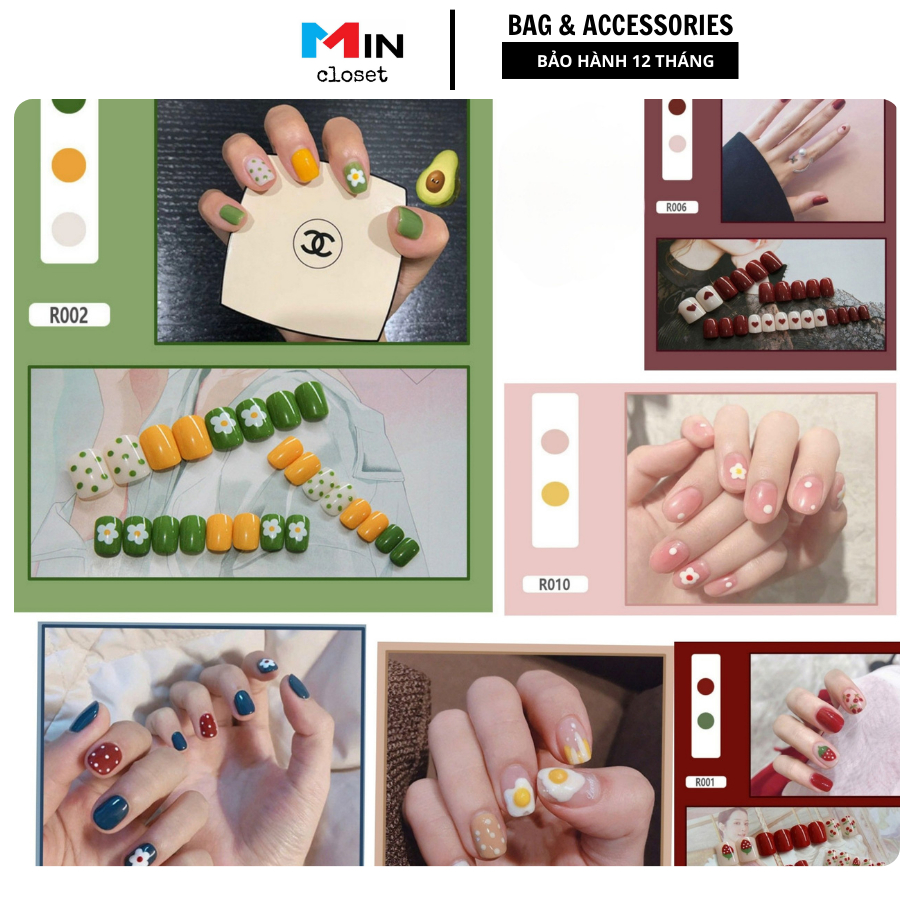 MIN closet

BAG & ACCESSORIES

BẢO HÀNH 12 THÁNG

R002

R006

R010

R001