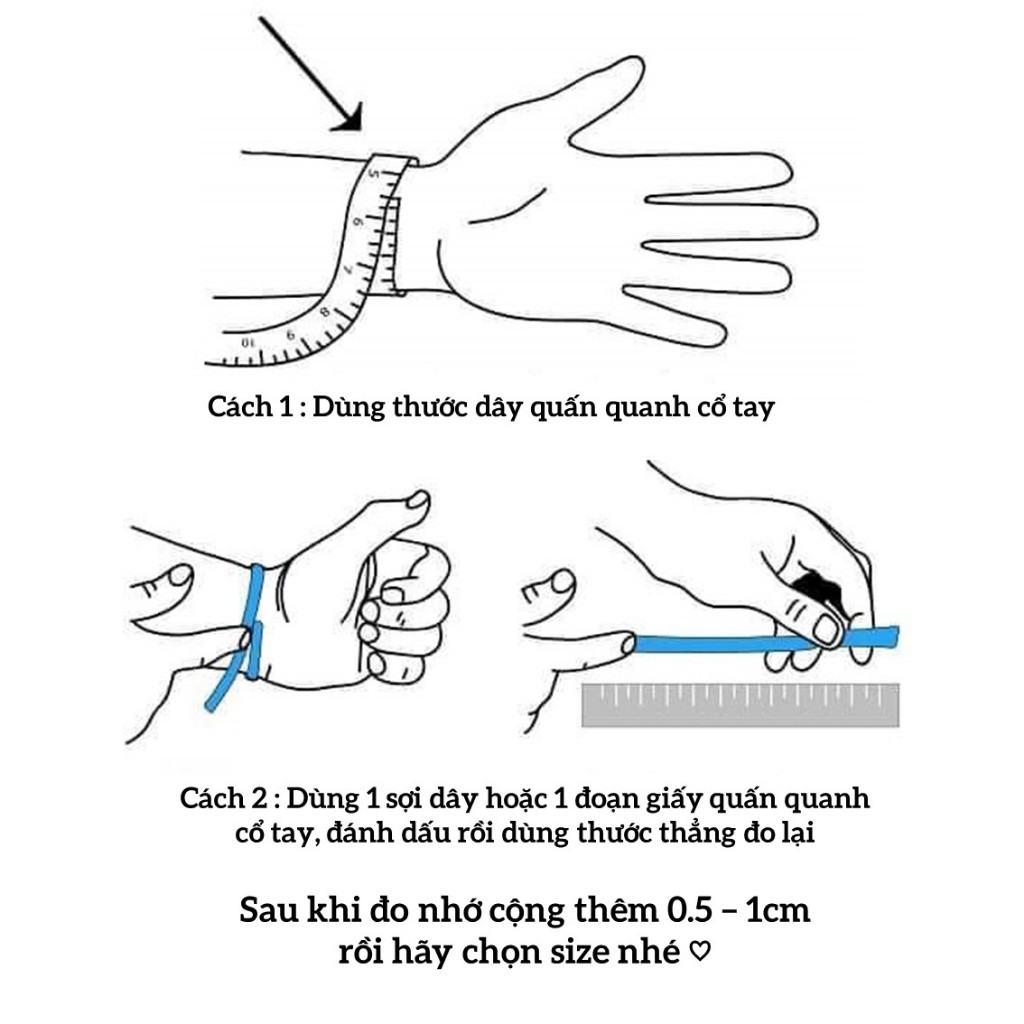 5
6
7
8
9
10

Cách 1 : Dùng thước dây quấn quanh cổ tay

Cách 2 : Dùng 1 sợi dây hoặc 1 đoạn giấy quấn quanh cổ tay, đánh dấu rồi dùng thước thẳng đo lại

Sau khi đo nhớ cộng thêm 0.5 – 1cm rồi hãy chọn size nhé ♡