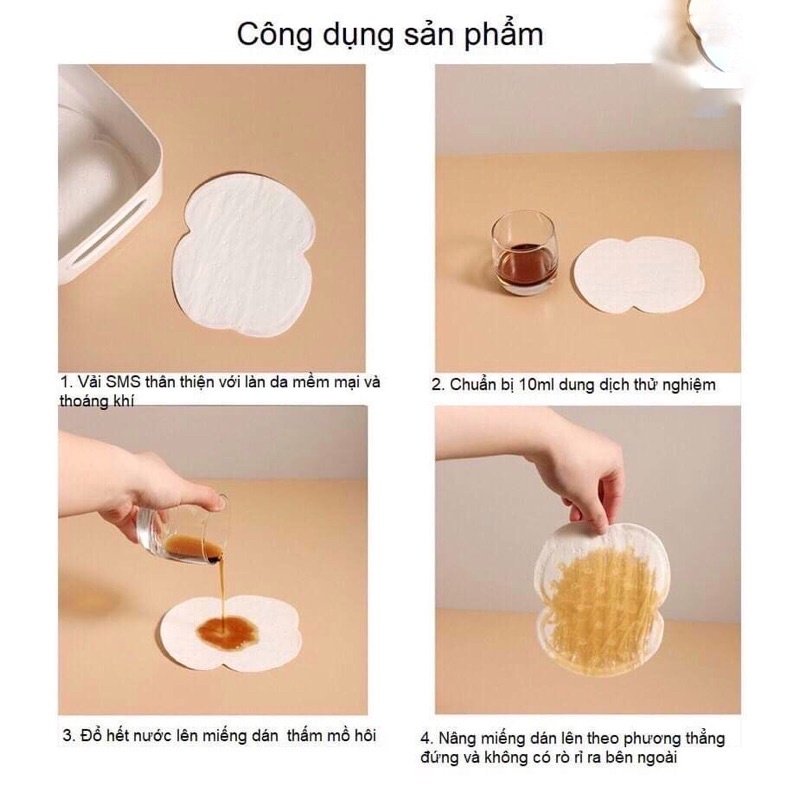 Công dụng sản phẩm

1. Vải SMS thân thiện với làn da mềm mại và thoáng khí

2. Chuẩn bị 10ml dung dịch thử nghiệm

3. Đổ hết nước lên miếng dán thấm mồ hôi

4. Nâng miếng dán lên theo phương thẳng đứng và không có rò rỉ ra bên ngoài