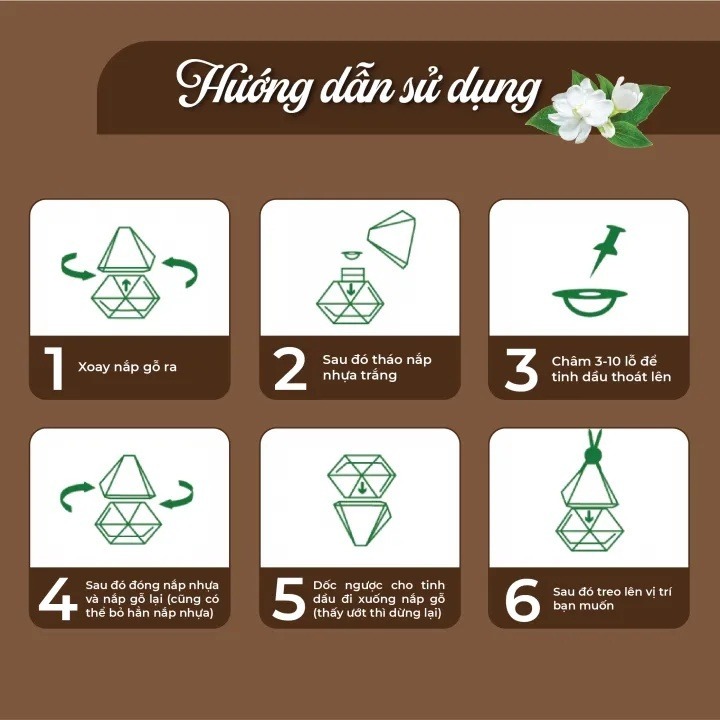 Hướng dẫn sử dụng

1 Xoay nắp gỗ ra

2 Sau đó tháo nắp nhựa trắng

3 Châm 3-10 lỗ để tinh dầu thoát lên

4 Sau đó đóng nắp nhựa và nắp gỗ lại (cũng có thể bỏ hẳn nắp nhựa)

5 Dốc ngược cho tinh dầu đi xuống nắp gỗ (thấy ướt thì dừng lại)

6 Sau đó treo lên vị trí bạn muốn