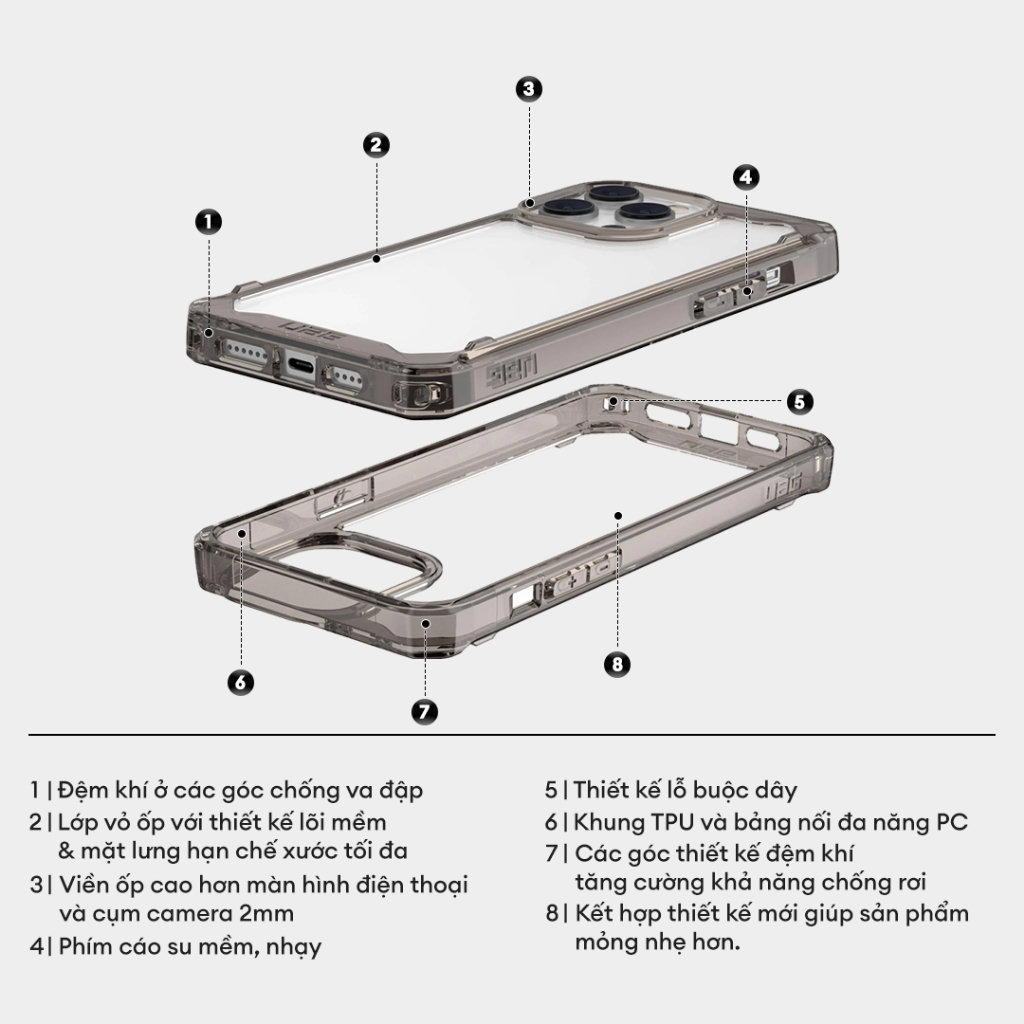 3

2

4

1

5

6

8

7

1 | Đệm khí ở các góc chống va đập
2 | Lớp vỏ ốp với thiết kế lõi mềm & mặt lưng hạn chế xước tối đa
3 | Viền ốp cao hơn màn hình điện thoại và cụm camera 2mm
4 | Phím cáo su mềm, nhạy

5 | Thiết kế lỗ buộc dây
6 | Khung TPU và bảng nối đa năng PC
7 | Các góc thiết kế đệm khí tăng cường khả năng chống rơi
8 | Kết hợp thiết kế mới giúp sản phẩm mỏng nhẹ hơn.