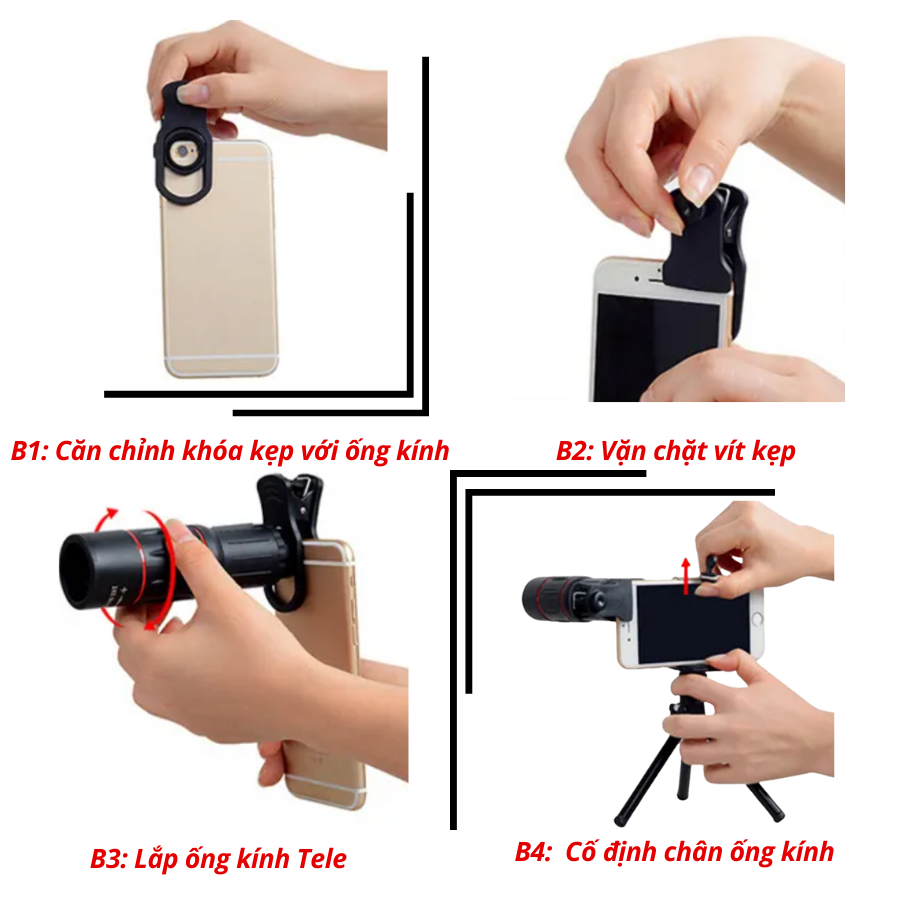 B1: Căn chỉnh khóa kẹp với ống kính

B2: Vặn chặt vít kẹp

B3: Lắp ống kính Tele

B4: Cố định chân ống kính