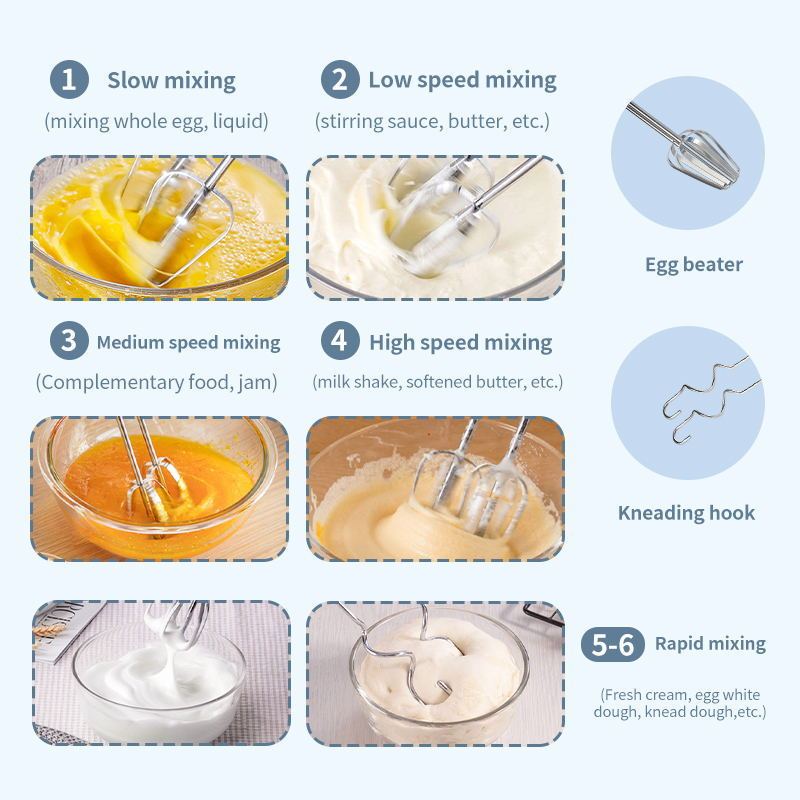 1 Slow mixing
(mixing whole egg, liquid)

2 Low speed mixing
(stirring sauce, butter, etc.)

Egg beater

3 Medium speed mixing
(Complementary food, jam)

4 High speed mixing
(milk shake, softened butter, etc.)

Kneading hook

5-6 Rapid mixing
(Fresh cream, egg white dough, knead dough,etc.)