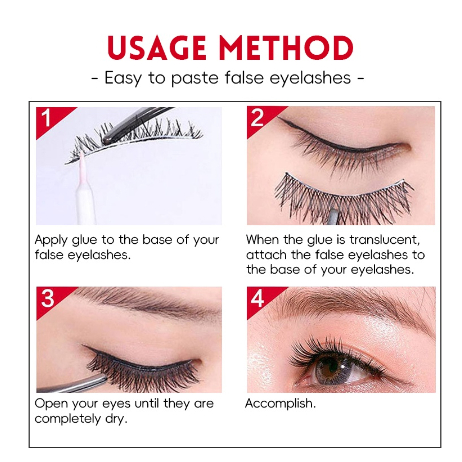 USAGE METHOD

- Easy to paste false eyelashes -

1

Apply glue to the base of your false eyelashes.

2

When the glue is translucent, attach the false eyelashes to the base of your eyelashes.

3

Open your eyes until they are completely dry.

4

Accomplish.