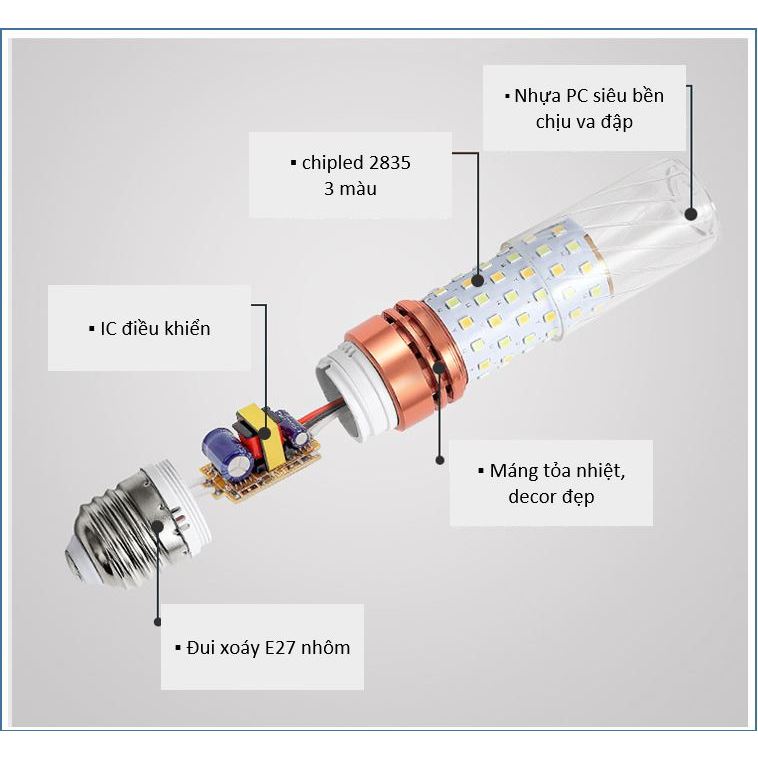 ▪ Nhựa PC siêu bền chịu va đập

▪ chipled 2835 3 màu

▪ IC điều khiển

▪ Máng tỏa nhiệt, decor đẹp

▪ Đui xoáy E27 nhôm