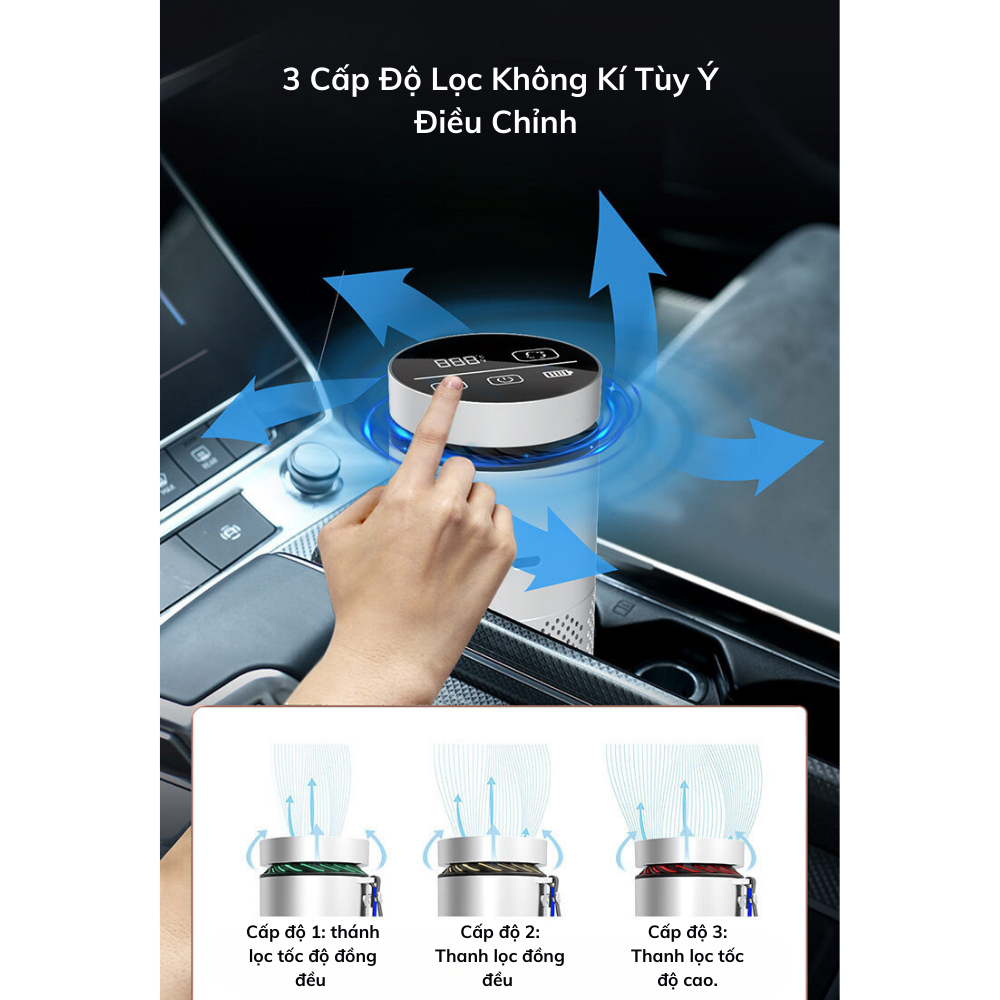 3 Cấp Độ Lọc Không Kí Tùy Ý Điều Chỉnh

Cấp độ 1: thánh lọc tốc độ đồng đều

Cấp độ 2: Thanh lọc đồng đều

Cấp độ 3: Thanh lọc tốc độ cao.