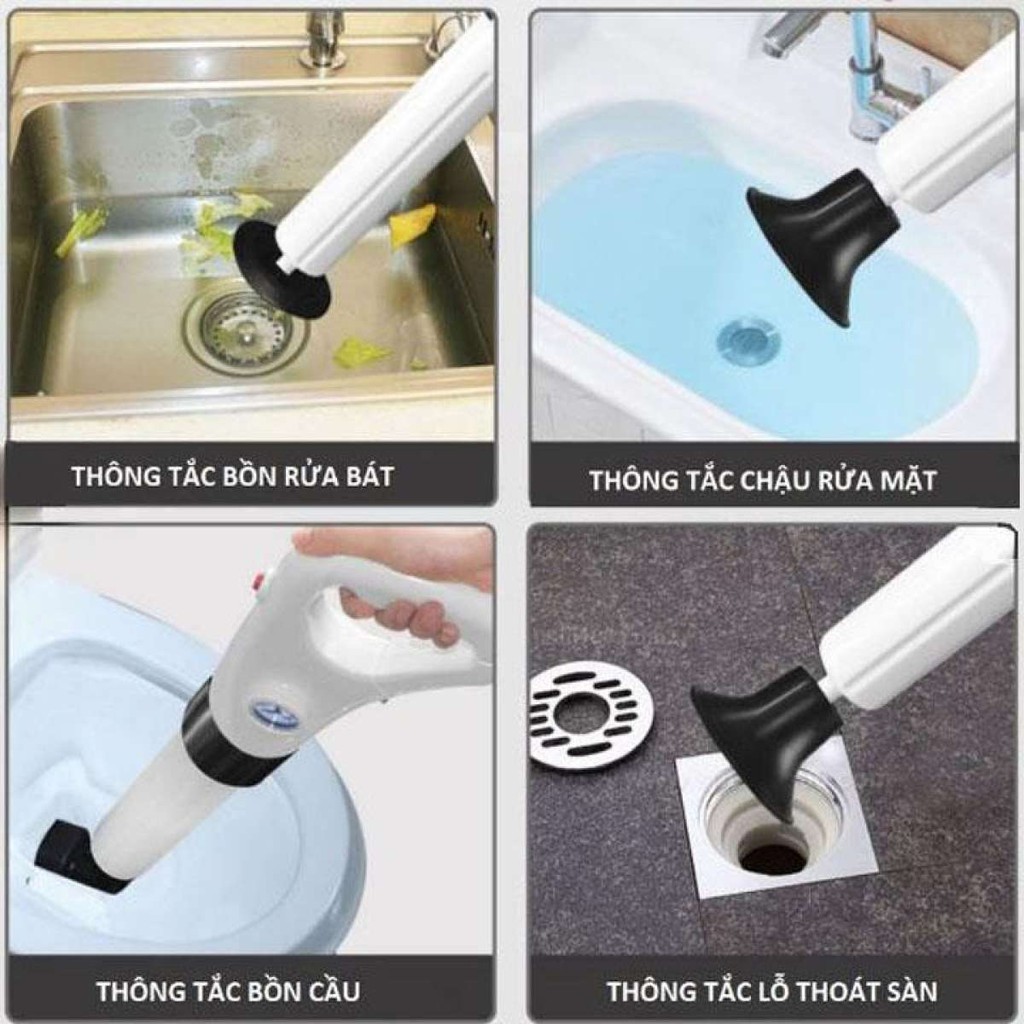 THÔNG TẮC BỒN RỬA BÁT

THÔNG TẮC CHẬU RỬA MẶT

THÔNG TẮC BỒN CẦU

THÔNG TẮC LỖ THOÁT SÀN