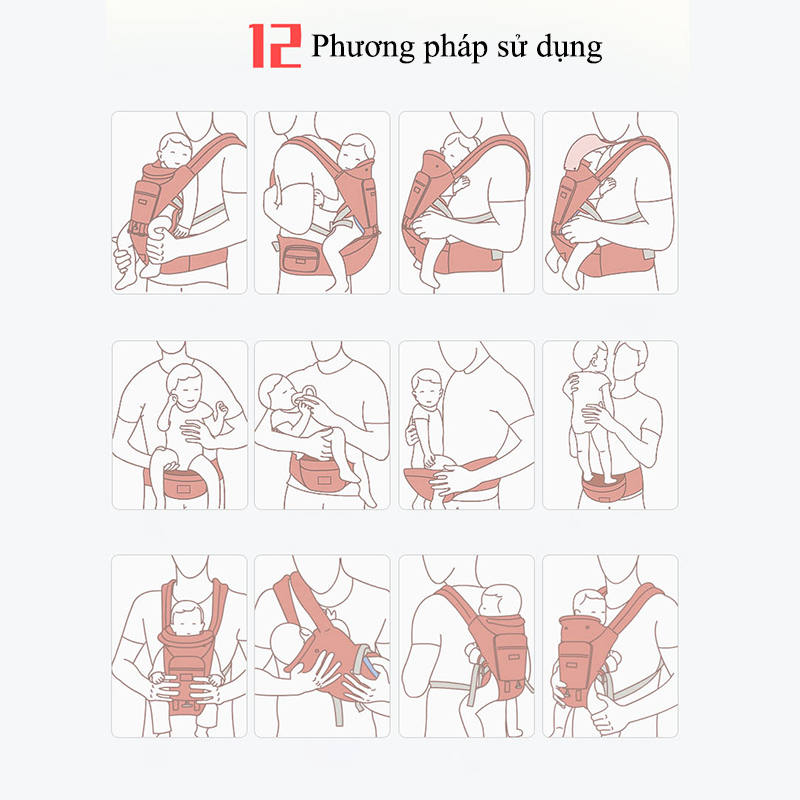 12 Phương pháp sử dụng