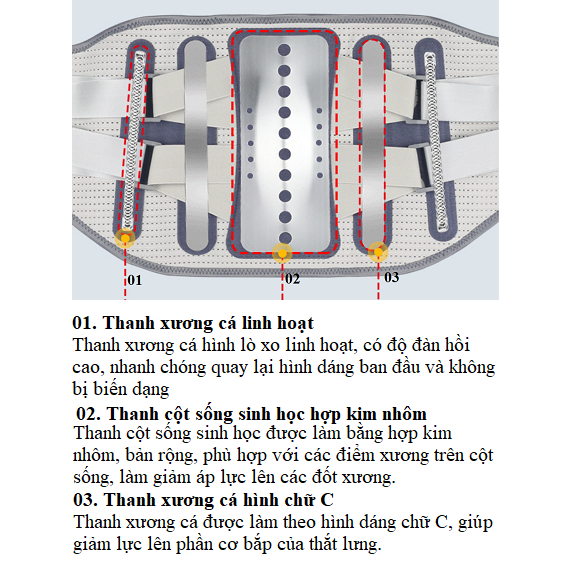 01

02

03

01. Thanh xương cá linh hoạt
Thanh xương cá hình lò xo linh hoạt, có độ đàn hồi cao, nhanh chóng quay lại hình dáng ban đầu và không bị biến dạng

02. Thanh cột sống sinh học hợp kim nhôm
Thanh cột sống sinh học được làm bằng hợp kim nhôm, bản rộng, phù hợp với các điểm xương trên cột sống, làm giảm áp lực lên các đốt xương.

03. Thanh xương cá hình chữ C
Thanh xương cá được làm theo hình dáng chữ C, giúp giảm lực lên phần cơ bắp của thắt lưng.