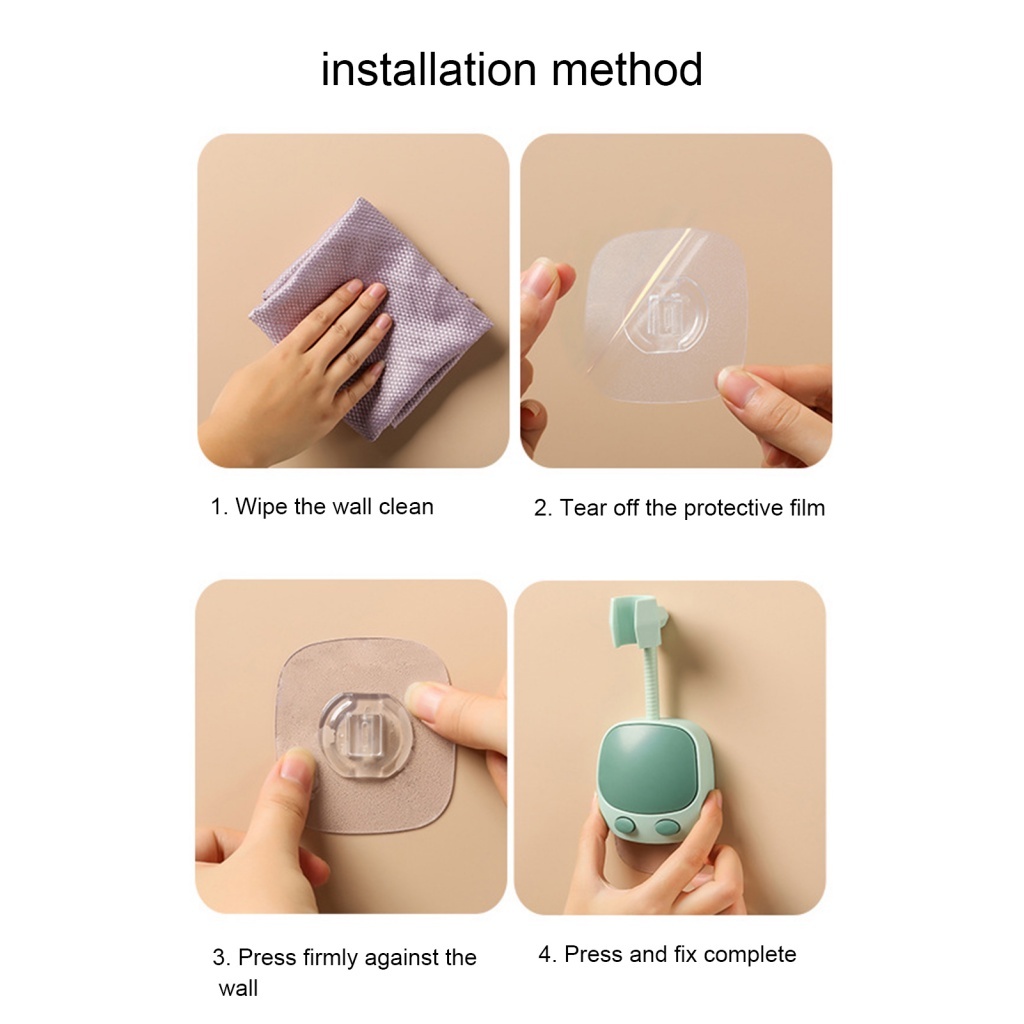 installation method

1. Wipe the wall clean

2. Tear off the protective film

3. Press firmly against the wall

4. Press and fix complete