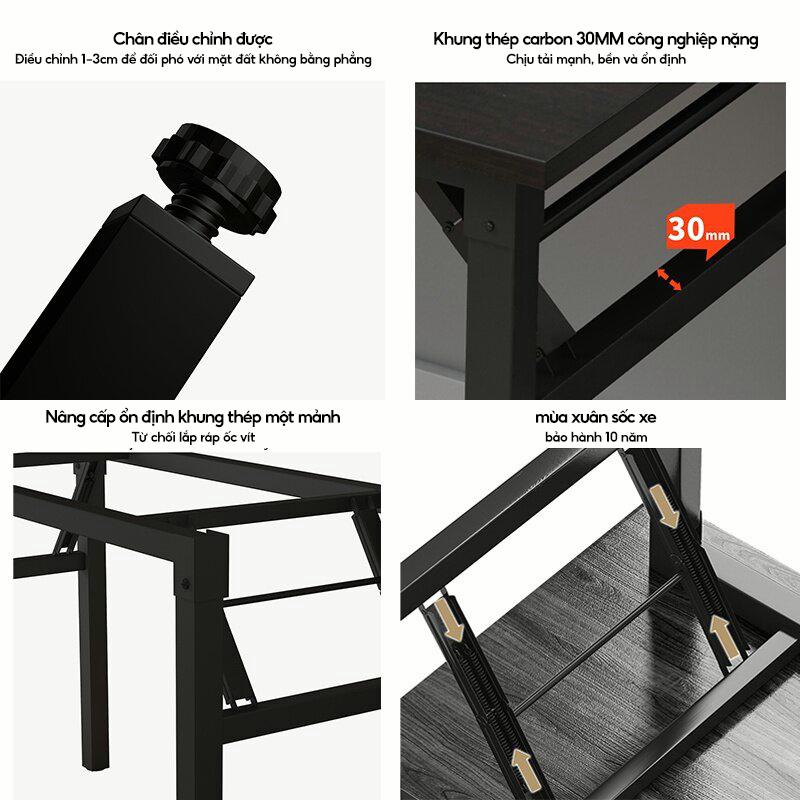 Chân điều chỉnh được
Điều chỉnh 1-3cm để đối phó với mặt đất không bằng phẳng

Khung thép carbon 30MM công nghiệp nặng
Chịu tải mạnh, bền và ổn định

30mm

Nâng cấp ổn định khung thép một mảnh
Từ chối lắp ráp ốc vít

mùa xuân sốc xe
bảo hành 10 năm