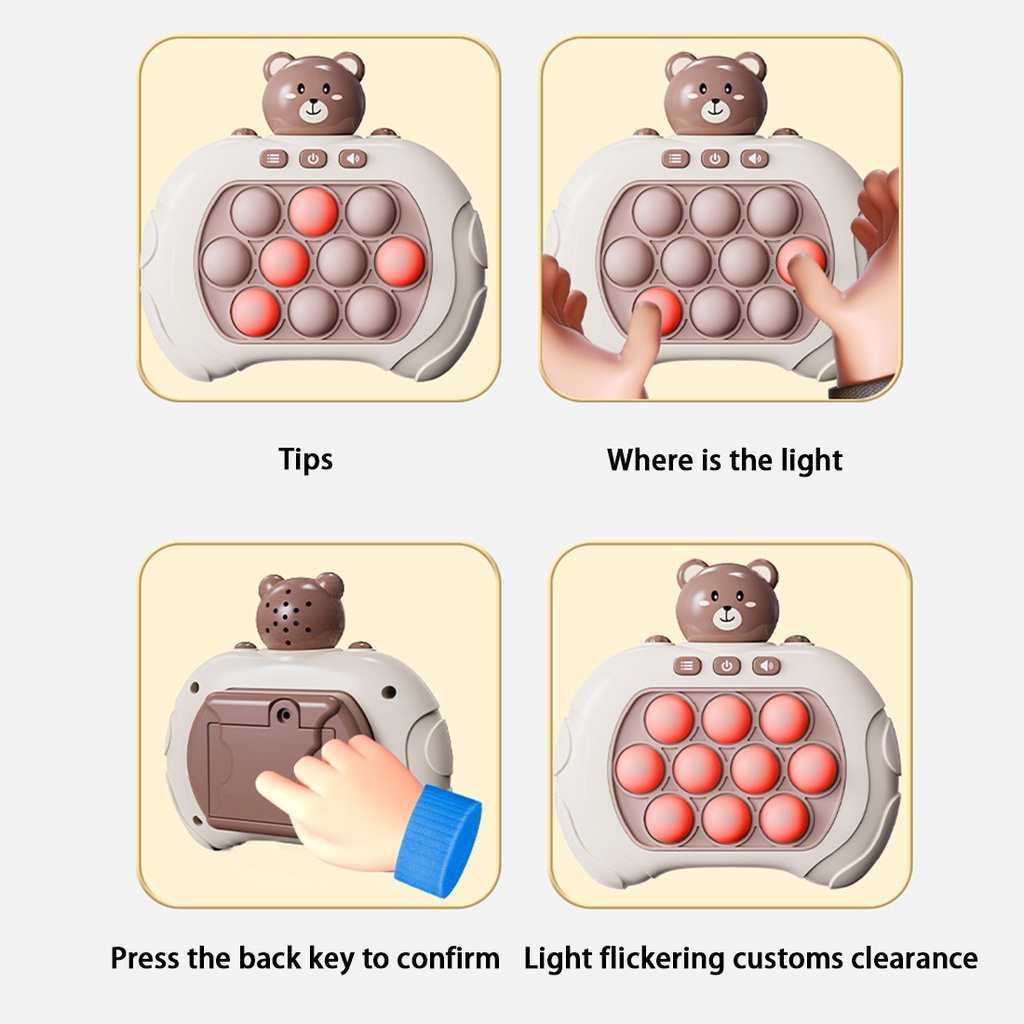 Tips

Where is the light

Press the back key to confirm

Light flickering customs clearance