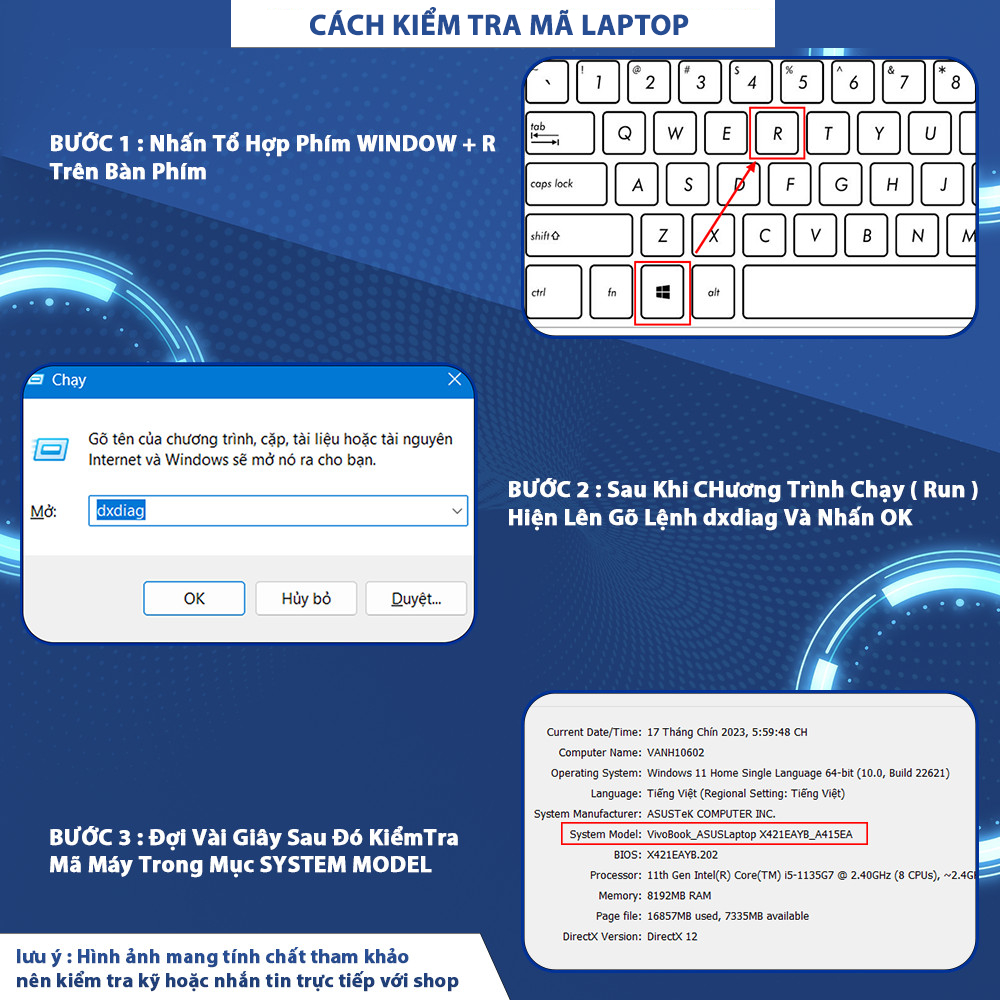 CÁCH KIỂM TRA MÃ LAPTOP

BƯỚC 1 : Nhấn Tổ Hợp Phím WINDOW + R Trên Bàn Phím

~ ` ! 1 @ 2 # 3 $ 4 % 5 ^ 6 & 7 * 8
tab Q W E R T Y U
caps lock A S D F G H J
shift Z X C V B N M
ctrl fn alt

Chạy
Gõ tên của chương trình, cặp, tài liệu hoặc tài nguyên Internet và Windows sẽ mở nó ra cho bạn.
Mở: dxdiag
OK Hủy bỏ Duyệt...

BƯỚC 2 : Sau Khi CHương Trình Chạy ( Run ) Hiện Lên Gõ Lệnh dxdiag Và Nhấn OK

Current Date/Time: 17 Tháng Chín 2023, 5:59:48 CH
Computer Name: VANH10602
Operating System: Windows 11 Home Single Language 64-bit (10.0, Build 22621)
Language: Tiếng Việt (Regional Setting: Tiếng Việt)
System Manufacturer: ASUSTeK COMPUTER INC.
System Model: VivoBook_ASUSLaptop X421EAYB_A415EA
BIOS: X421EAYB.202
Processor: 11th Gen Intel(R) Core(TM) i5-1135G7 @ 2.40GHz (8 CPUs), ~2.4G
Memory: 8192MB RAM
Page file: 16857MB used, 7335MB available
DirectX Version: DirectX 12

BƯỚC 3 : Đợi Vài Giây Sau Đó KiểmTra Mã Máy Trong Mục SYSTEM MODEL

lưu ý : Hình ảnh mang tính chất tham khảo nên kiểm tra kỹ hoặc nhắn tin trực tiếp với shop