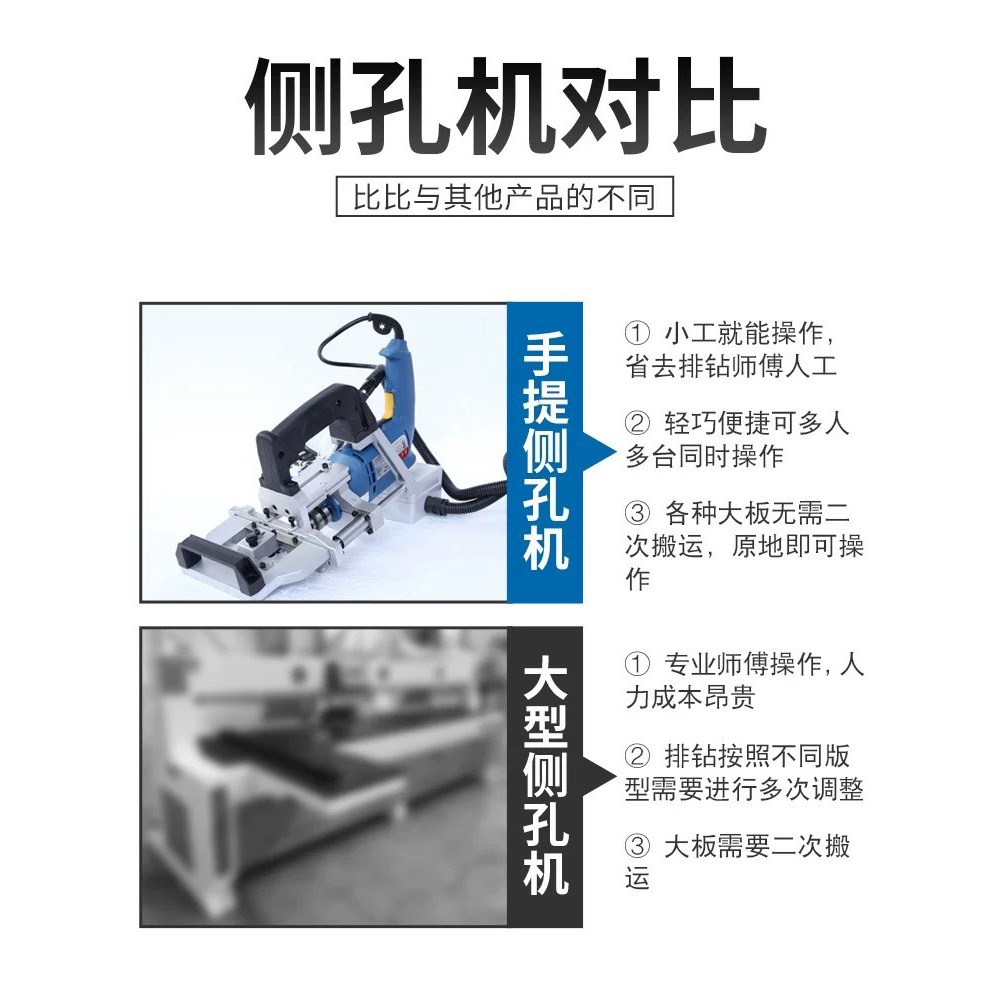 侧孔机对比

比比与其他产品的不同

手提侧孔机

① 小工就能操作，省去排钻师傅人工

② 轻巧便捷可多人多台同时操作

③ 各种大板无需二次搬运，原地即可操作

大型侧孔机

① 专业师傅操作，人力成本昂贵

② 排钻按照不同版型需要进行多次调整

③ 大板需要二次搬运