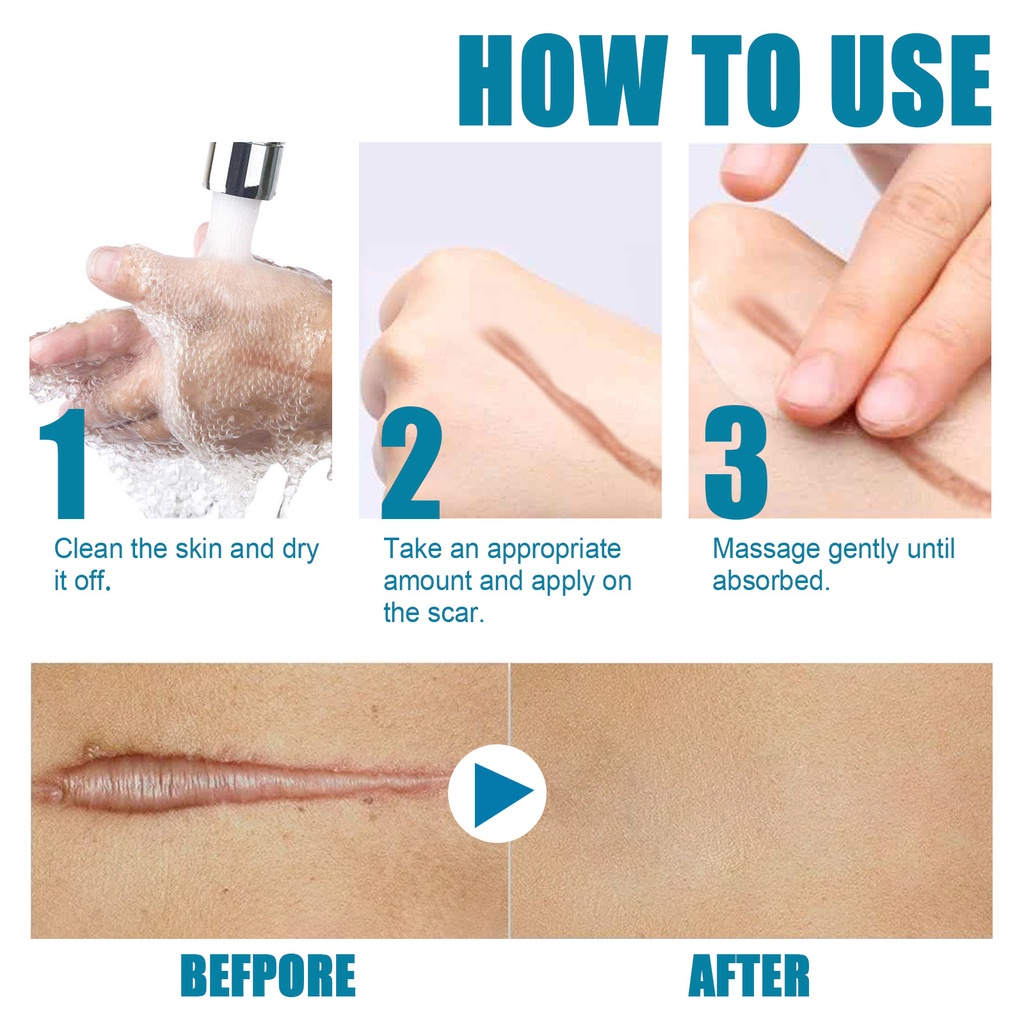 HOW TO USE

1
Clean the skin and dry it off.

2
Take an appropriate amount and apply on the scar.

3
Massage gently until absorbed.

BEFPORE

AFTER