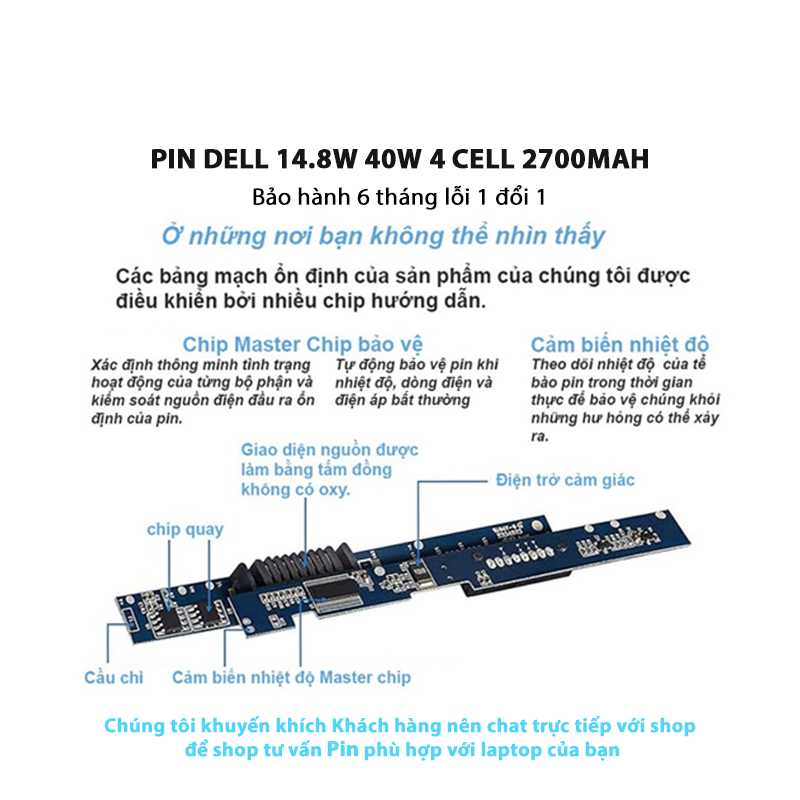 PIN DELL 14.8W 40W 4 CELL 2700MAH

Bảo hành 6 tháng lỗi 1 đổi 1

Ở những nơi bạn không thể nhìn thấy

Các bảng mạch ổn định của sản phẩm của chúng tôi được điều khiển bởi nhiều chip hướng dẫn.

Chip Master

Xác định thông minh tình trạng hoạt động của từng bộ phận và kiểm soát nguồn điện đầu ra ổn định của pin.

Chip bảo vệ

Tự động bảo vệ pin khi nhiệt độ, dòng điện và điện áp bất thường

Cảm biến nhiệt độ

Theo dõi nhiệt độ của tế bào pin trong thời gian thực để bảo vệ chúng khỏi những hư hỏng có thể xảy ra.

Giao diện nguồn được làm bằng tấm đồng không có oxy.

Điện trở cảm giác

chip quay

Cầu chì

Cảm biến nhiệt độ

Master chip

Chúng tôi khuyến khích Khách hàng nên chat trực tiếp với shop để shop tư vấn Pin phù hợp với laptop của bạn