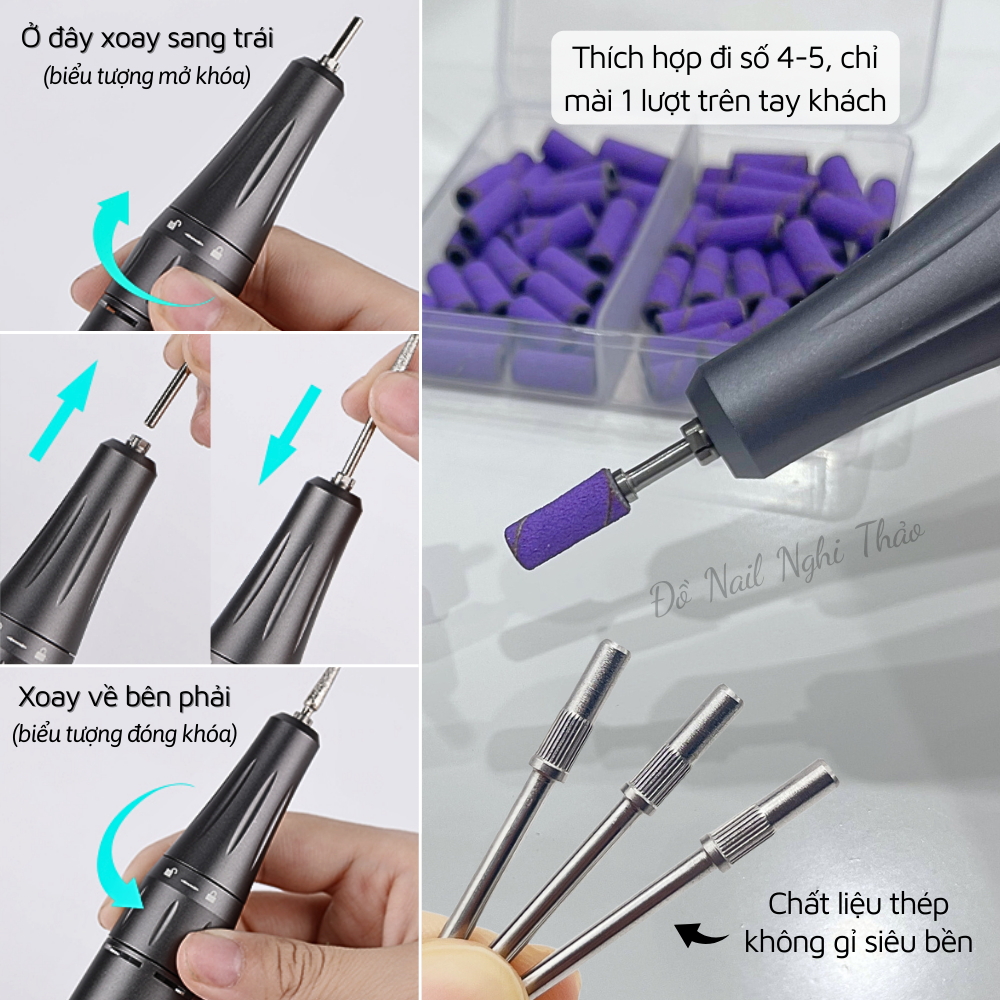 Ở đây xoay sang trái
(biểu tượng mở khóa)

Xoay về bên phải
(biểu tượng đóng khóa)

Thích hợp đi số 4-5, chỉ mài 1 lượt trên tay khách

Đồ Nail Nghi Thảo

Chất liệu thép không gỉ siêu bền