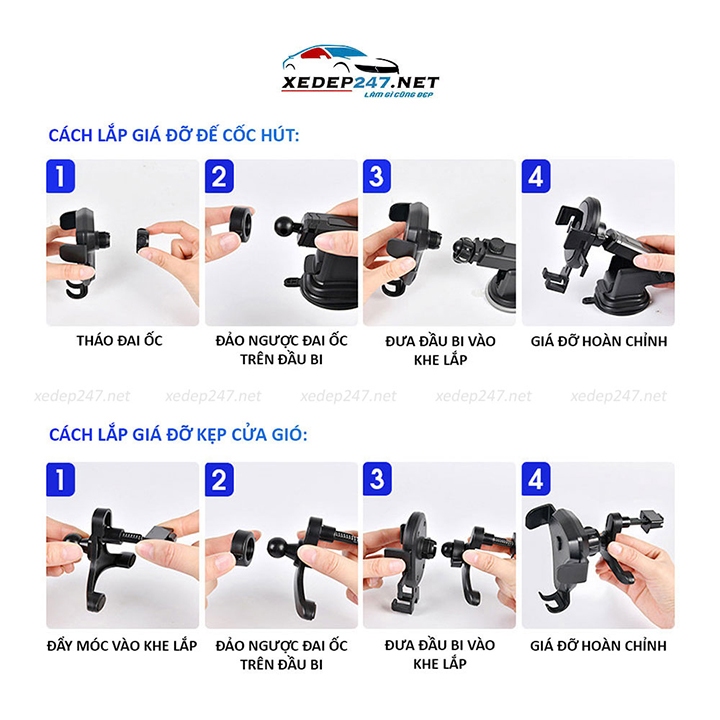 XEDEP247.NET
LÀM GÌ CŨNG ĐẸP

CÁCH LẮP GIÁ ĐỠ ĐẾ CỐC HÚT:

1
THÁO ĐAI ỐC

2
ĐẢO NGƯỢC ĐAI ỐC TRÊN ĐẦU BI

3
ĐƯA ĐẦU BI VÀO KHE LẮP

4
GIÁ ĐỠ HOÀN CHỈNH

xedep247.net xedep247.net xedep247.net xedep247.net xedep247.net

CÁCH LẮP GIÁ ĐỠ KẸP CỬA GIÓ:

1
ĐẨY MÓC VÀO KHE LẮP

2
ĐẢO NGƯỢC ĐAI ỐC TRÊN ĐẦU BI

3
ĐƯA ĐẦU BI VÀO KHE LẮP

4
GIÁ ĐỠ HOÀN CHỈNH