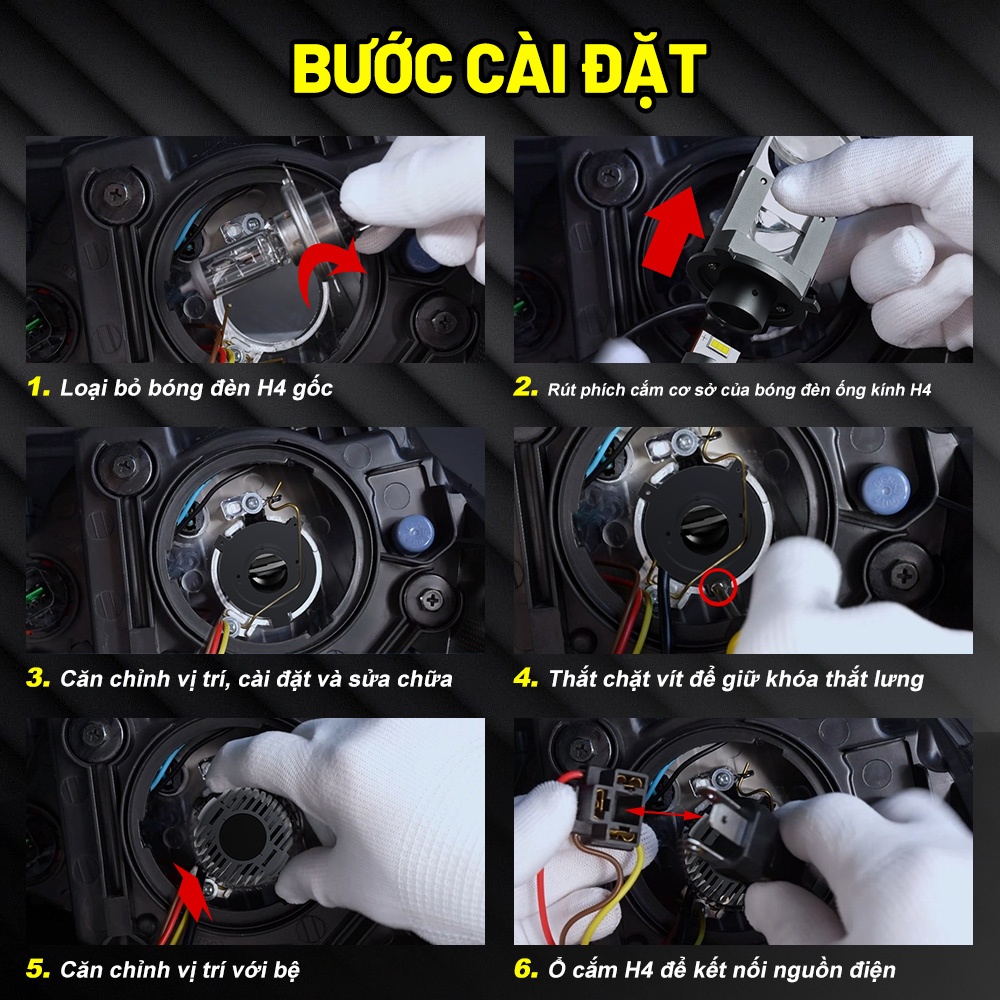 BƯỚC CÀI ĐẶT

1. Loại bỏ bóng đèn H4 gốc

2. Rút phích cắm cơ sở của bóng đèn ống kính H4

3. Căn chỉnh vị trí, cài đặt và sửa chữa

4. Thắt chặt vít để giữ khóa thắt lưng

5. Căn chỉnh vị trí với bệ

6. Ổ cắm H4 để kết nối nguồn điện