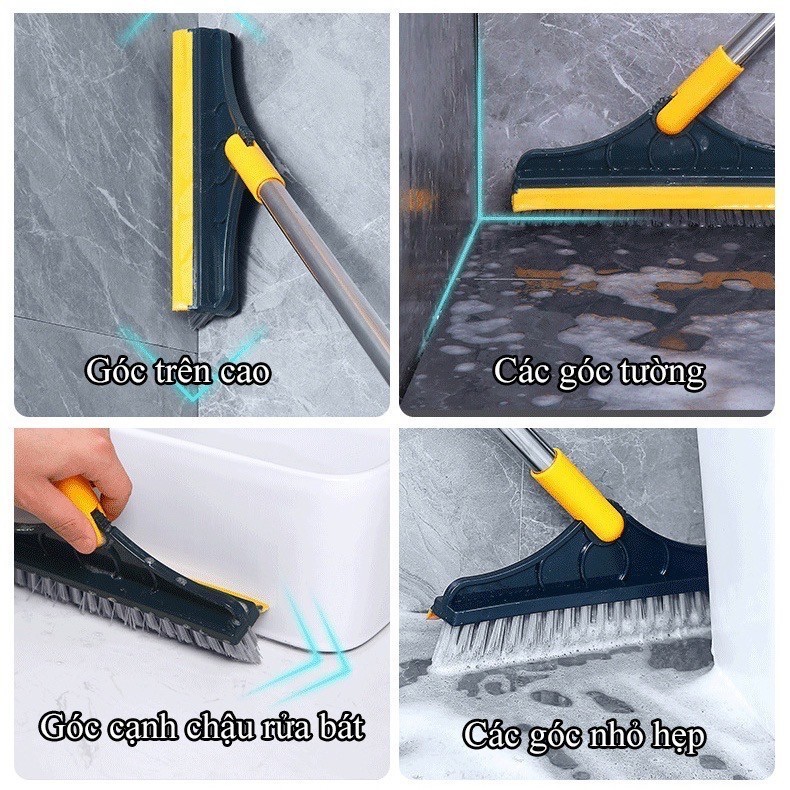 Góc trên cao

Các góc tường

Góc cạnh chậu rửa bát

Các góc nhỏ hẹp