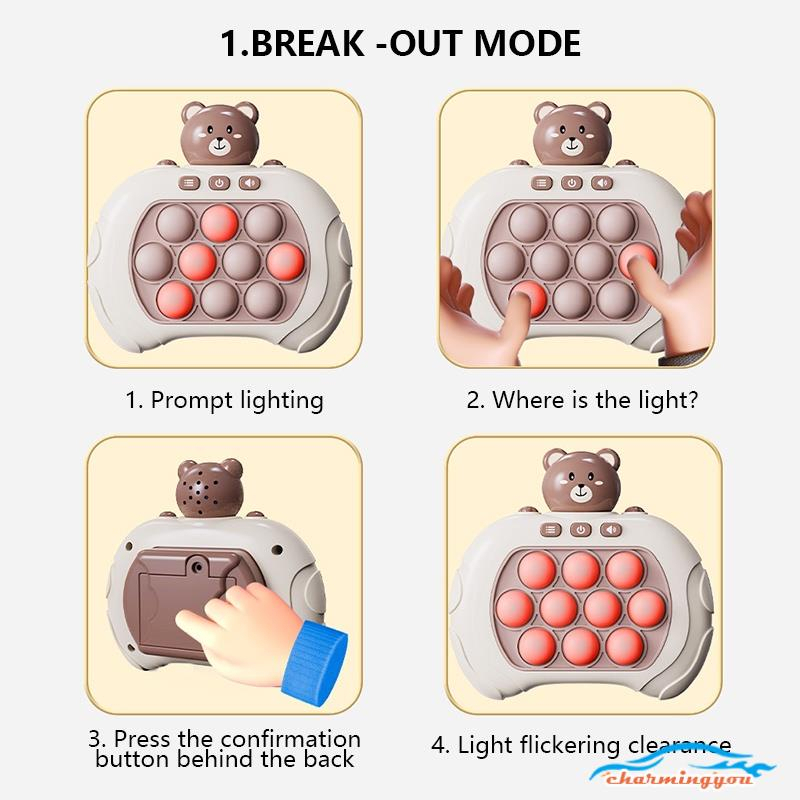 1.BREAK -OUT MODE

1. Prompt lighting

2. Where is the light?

3. Press the confirmation button behind the back

4. Light flickering clearance

charmingyou