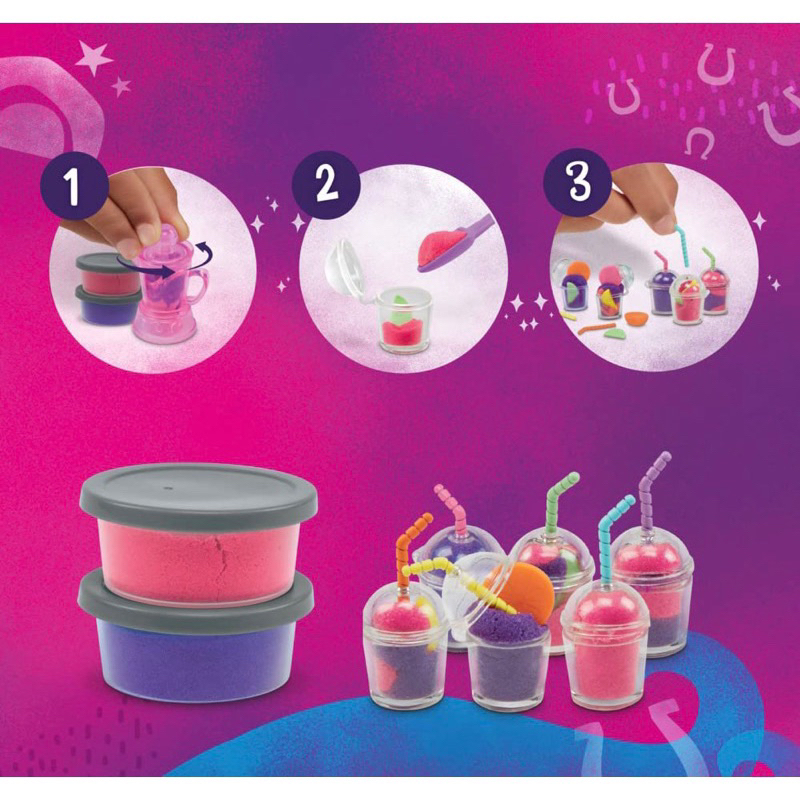 1

2

3