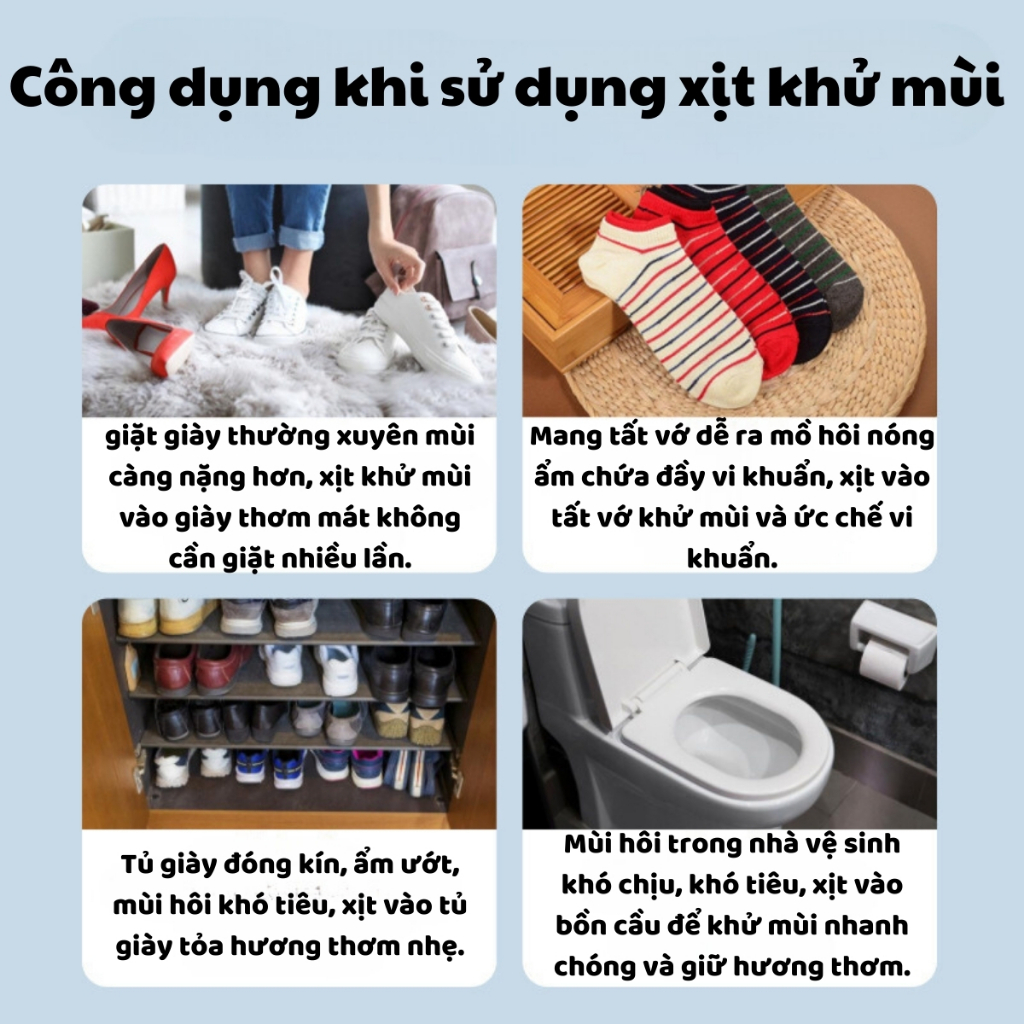 Công dụng khi sử dụng xịt khử mùi

giặt giày thường xuyên mùi càng nặng hơn, xịt khử mùi vào giày thơm mát không cần giặt nhiều lần.

Mang tất vớ dễ ra mồ hôi nóng ẩm chứa đầy vi khuẩn, xịt vào tất vớ khử mùi và ức chế vi khuẩn.

Tủ giày đóng kín, ẩm ướt, mùi hôi khó tiêu, xịt vào tủ giày tỏa hương thơm nhẹ.

Mùi hôi trong nhà vệ sinh khó chịu, khó tiêu, xịt vào bồn cầu để khử mùi nhanh chóng và giữ hương thơm.