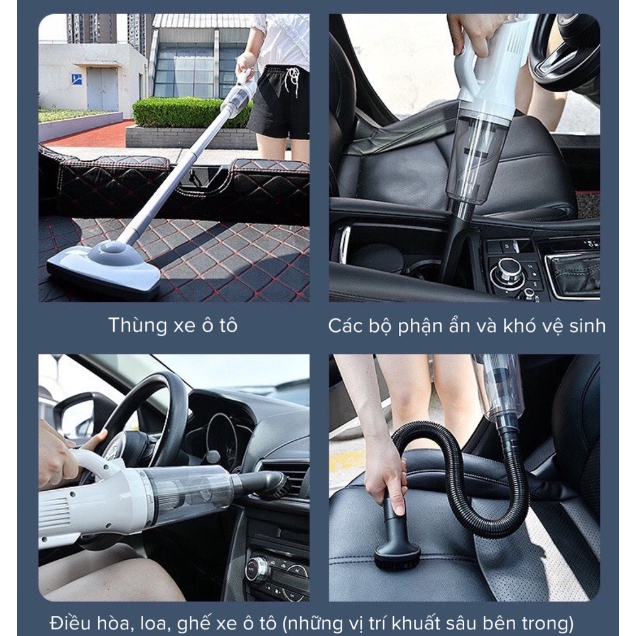 Thùng xe ô tô

Các bộ phận ẩn và khó vệ sinh

Điều hòa, loa, ghế xe ô tô (những vị trí khuất sâu bên trong)