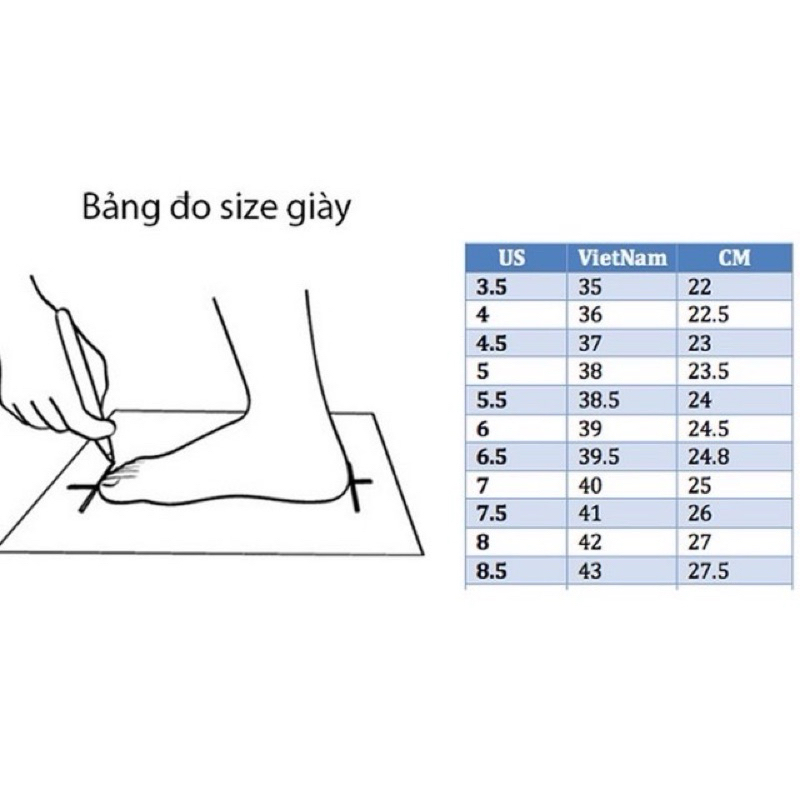 Bảng đo size giày

| US | VietNam | CM |
|---|---|---|
| 3.5 | 35 | 22 |
| 4 | 36 | 22.5 |
| 4.5 | 37 | 23 |
| 5 | 38 | 23.5 |
| 5.5 | 38.5 | 24 |
| 6 | 39 | 24.5 |
| 6.5 | 39.5 | 24.8 |
| 7 | 40 | 25 |
| 7.5 | 41 | 26 |
| 8 | 42 | 27 |
| 8.5 | 43 | 27.5 |