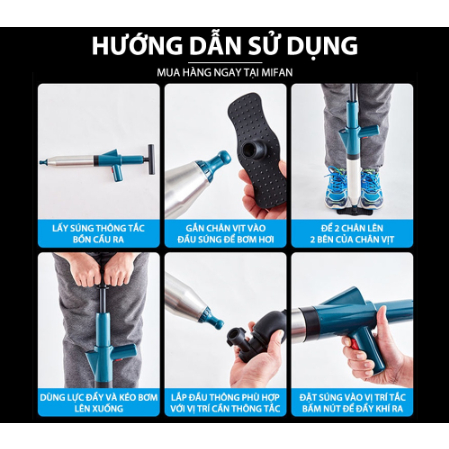 HƯỚNG DẪN SỬ DỤNG

MUA HÀNG NGAY TẠI MIFAN

LẤY SÚNG THÔNG TẮC BỒN CẦU RA

GẮN CHÂN VỊT VÀO ĐẦU SÚNG ĐỂ BƠM HƠI

ĐỂ 2 CHÂN LÊN 2 BÊN CỦA CHÂN VỊT

DÙNG LỰC ĐẨY VÀ KÉO BƠM LÊN XUỐNG

LẮP ĐẦU THÔNG PHÙ HỢP VỚI VỊ TRÍ CẦN THÔNG TẮC

ĐẶT SÚNG VÀO VỊ TRÍ TẮC BẤM NÚT ĐỂ ĐẨY KHÍ RA