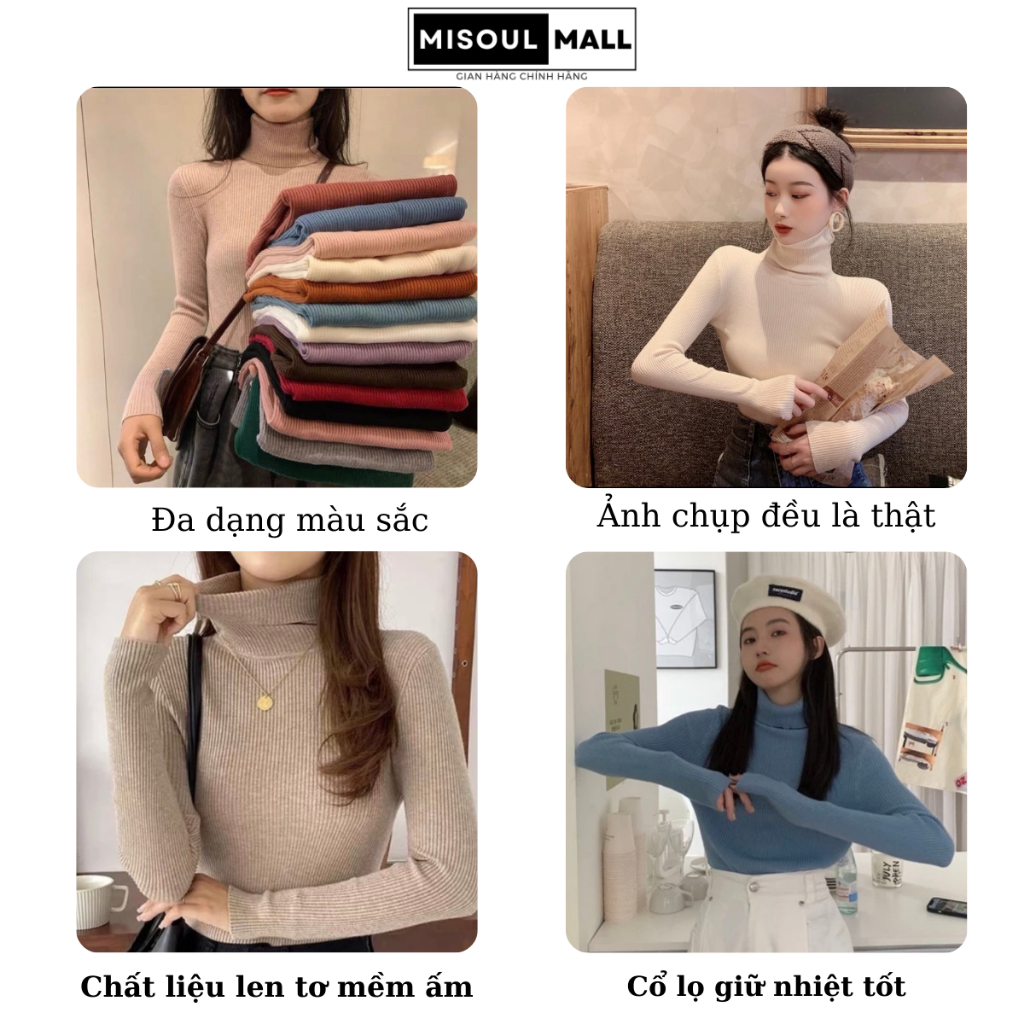 MISOUL MALL
GIAN HÀNG CHÍNH HÃNG

Đa dạng màu sắc

Ảnh chụp đều là thật

Chất liệu len tơ mềm ấm

Cổ lọ giữ nhiệt tốt