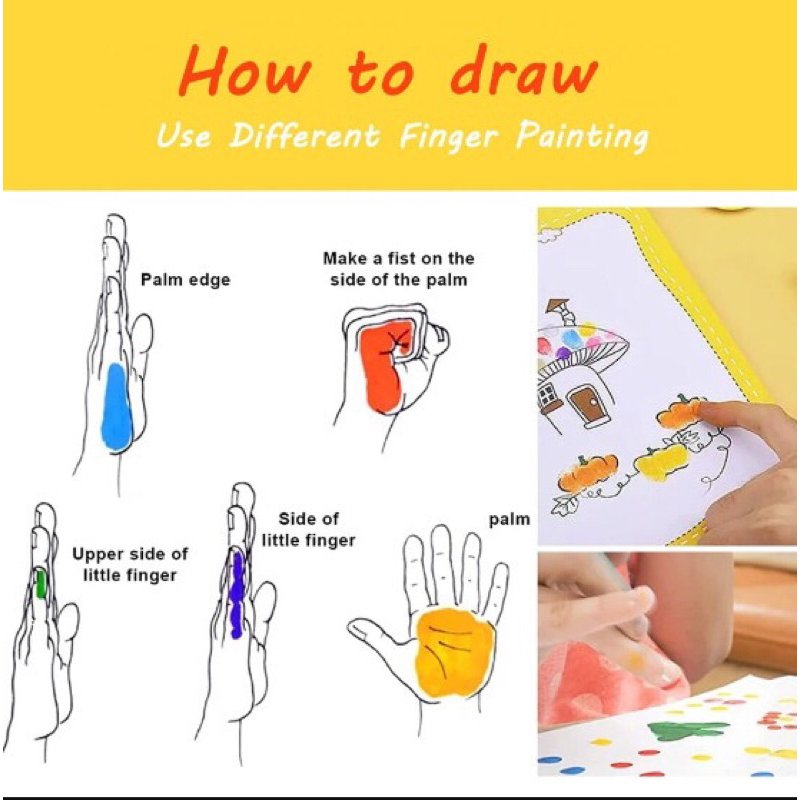 How to draw
Use Different Finger Painting

Palm edge

Make a fist on the side of the palm

Upper side of little finger

Side of little finger

palm