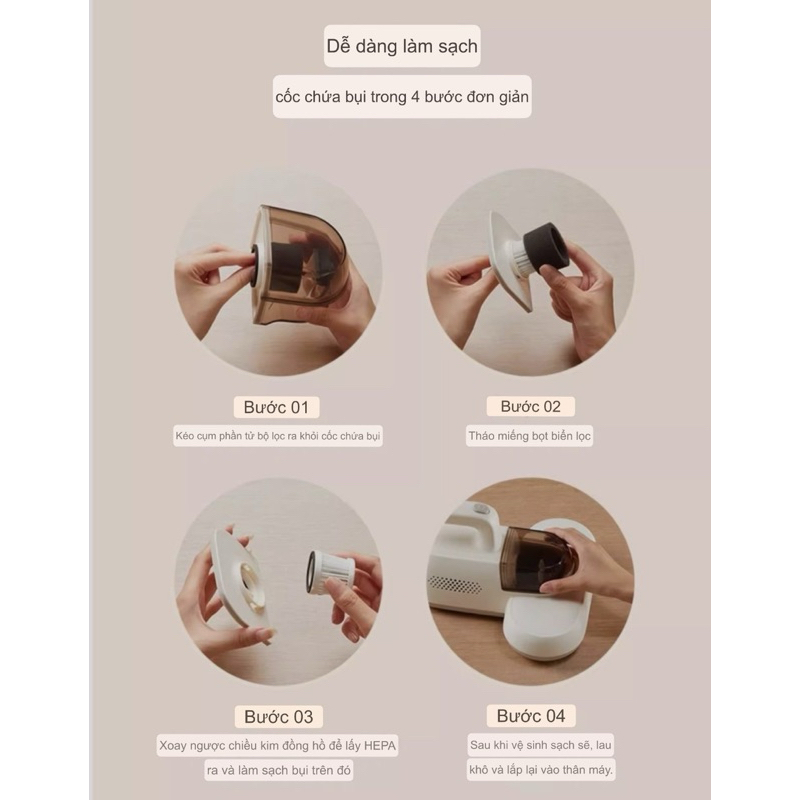 Dễ dàng làm sạch

cốc chứa bụi trong 4 bước đơn giản

Bước 01

Kéo cụm phần tử bộ lọc ra khỏi cốc chứa bụi

Bước 02

Tháo miếng bọt biển lọc

Bước 03

Xoay ngược chiều kim đồng hồ để lấy HEPA ra và làm sạch bụi trên đó

Bước 04

Sau khi vệ sinh sạch sẽ, lau khô và lắp lại vào thân máy.