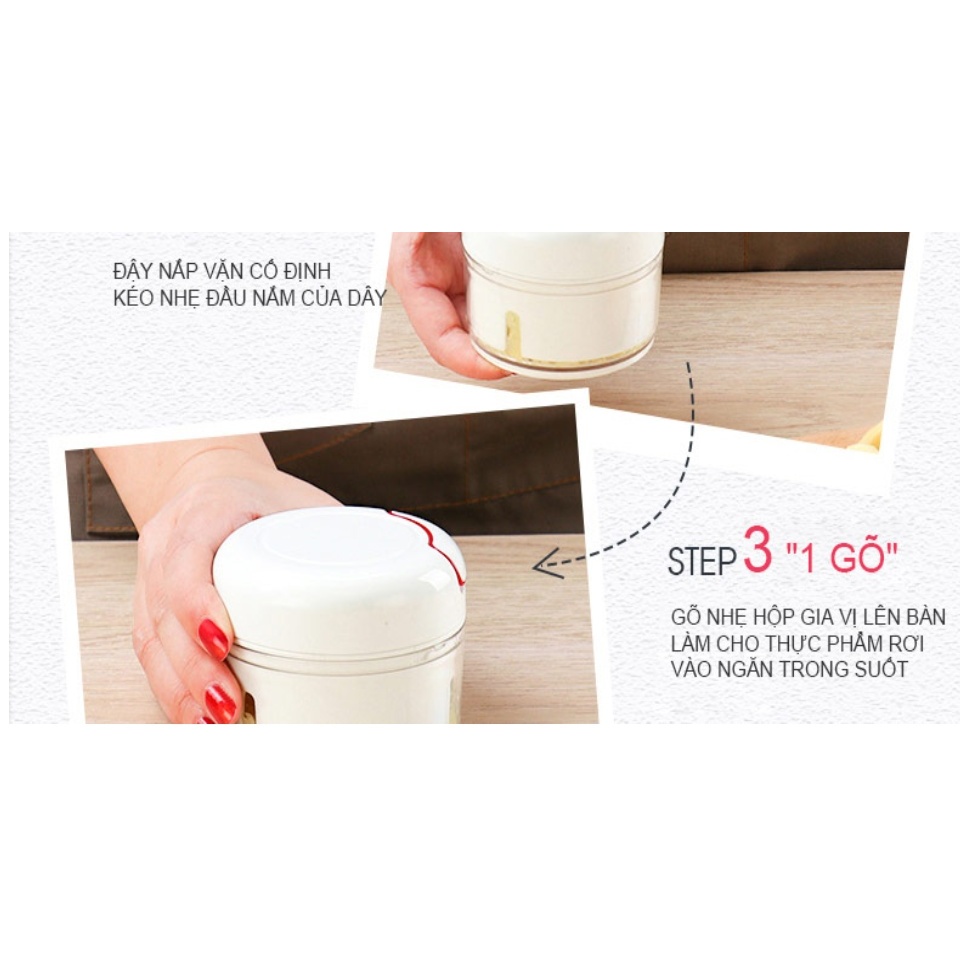 ĐẬY NẮP VẶN CỐ ĐỊNH
KÉO NHẸ ĐẦU NẮM CỦA DÂY

STEP 3 "1 GÕ"

GÕ NHẸ HỘP GIA VỊ LÊN BÀN
LÀM CHO THỰC PHẨM RƠI
VÀO NGĂN TRONG SUỐT