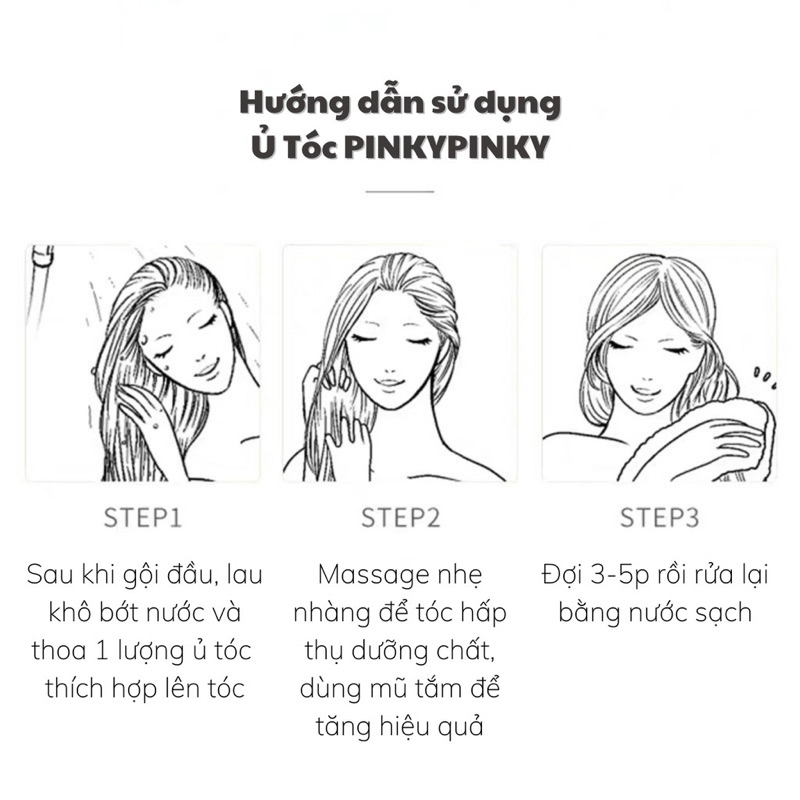 Hướng dẫn sử dụng
Ủ Tóc PINKYPINKY

STEP1

Sau khi gội đầu, lau khô bớt nước và thoa 1 lượng ủ tóc thích hợp lên tóc

STEP2

Massage nhẹ nhàng để tóc hấp thụ dưỡng chất, dùng mũ tắm để tăng hiệu quả

STEP3

Đợi 3-5p rồi rửa lại bằng nước sạch