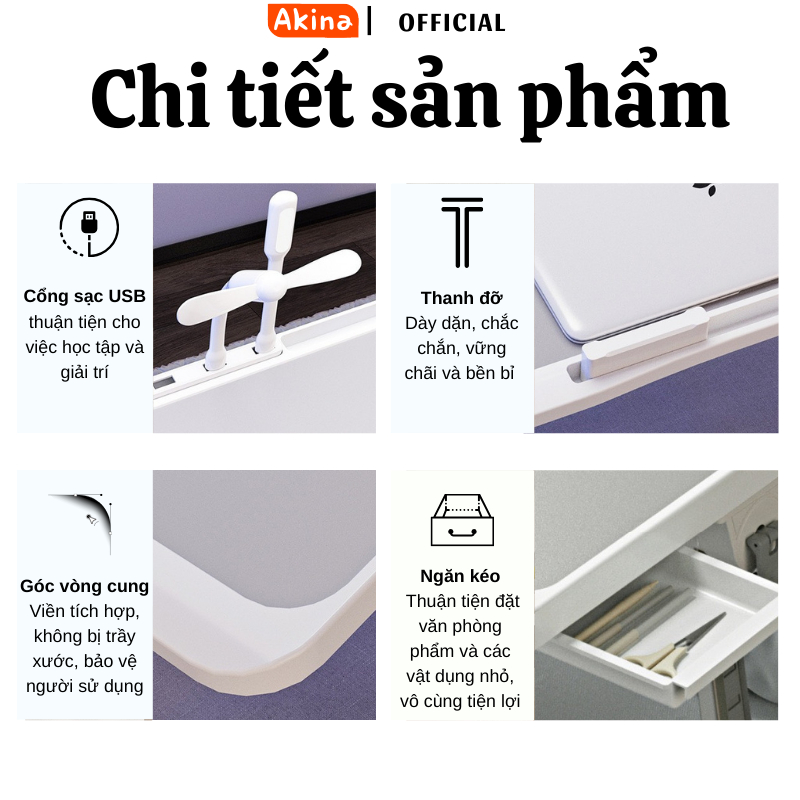 Akina | OFFICIAL

Chi tiết sản phẩm

Cổng sạc USB
thuận tiện cho việc học tập và giải trí

Thanh đỡ
Dày dặn, chắc chắn, vững chãi và bền bỉ

Góc vòng cung
Viền tích hợp, không bị trầy xước, bảo vệ người sử dụng

Ngăn kéo
Thuận tiện đặt văn phòng phẩm và các vật dụng nhỏ, vô cùng tiện lợi