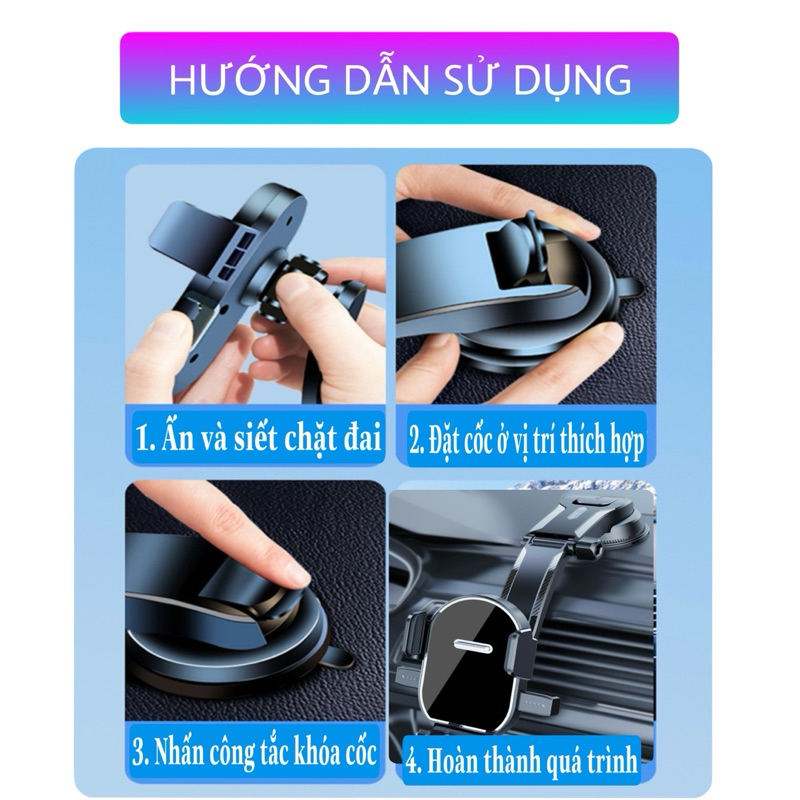 HƯỚNG DẪN SỬ DỤNG

1. Ấn và siết chặt đai

2. Đặt cốc ở vị trí thích hợp

3. Nhấn công tắc khóa cốc

4. Hoàn thành quá trình