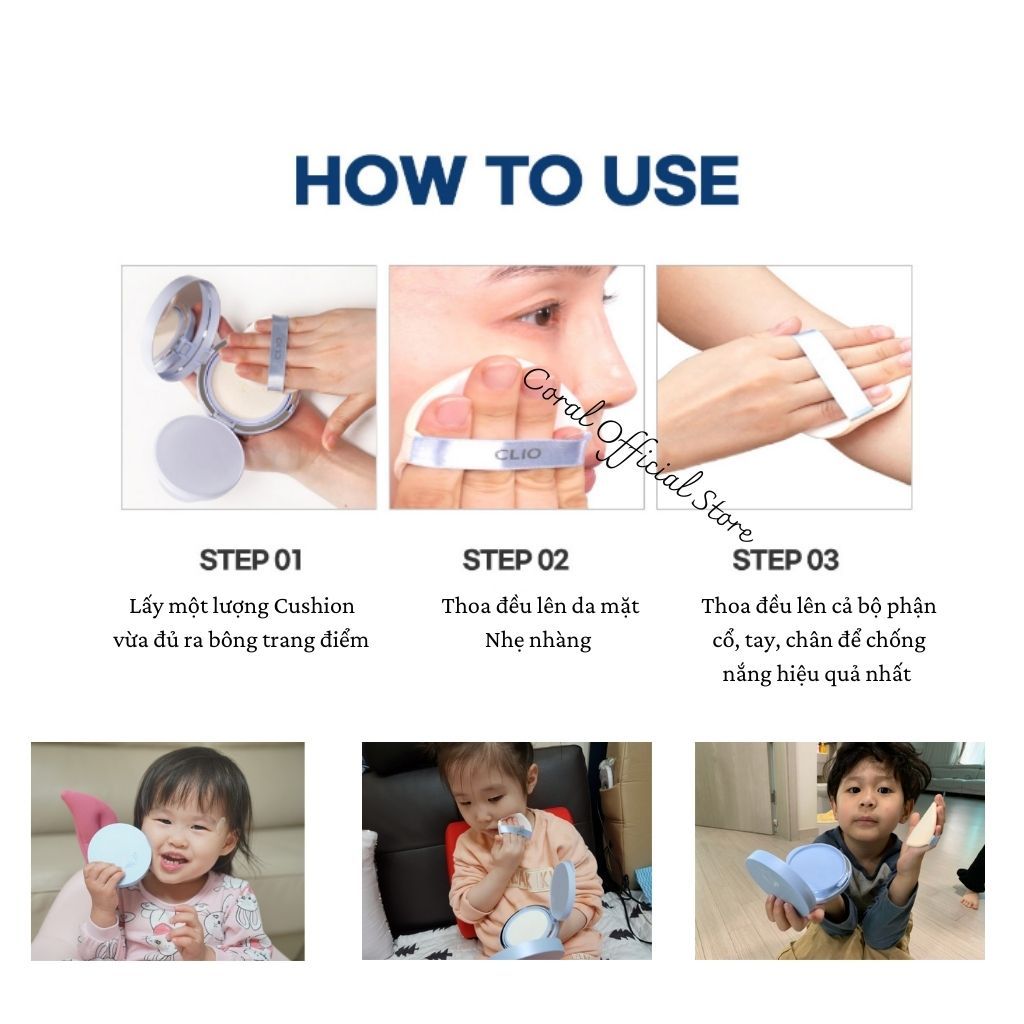 HOW TO USE

CLIO

CLIO

Coral Official Store

STEP 01
Lấy một lượng Cushion vừa đủ ra bông trang điểm

STEP 02
Thoa đều lên da mặt Nhẹ nhàng

STEP 03
Thoa đều lên cả bộ phận cổ, tay, chân để chống nắng hiệu quả nhất