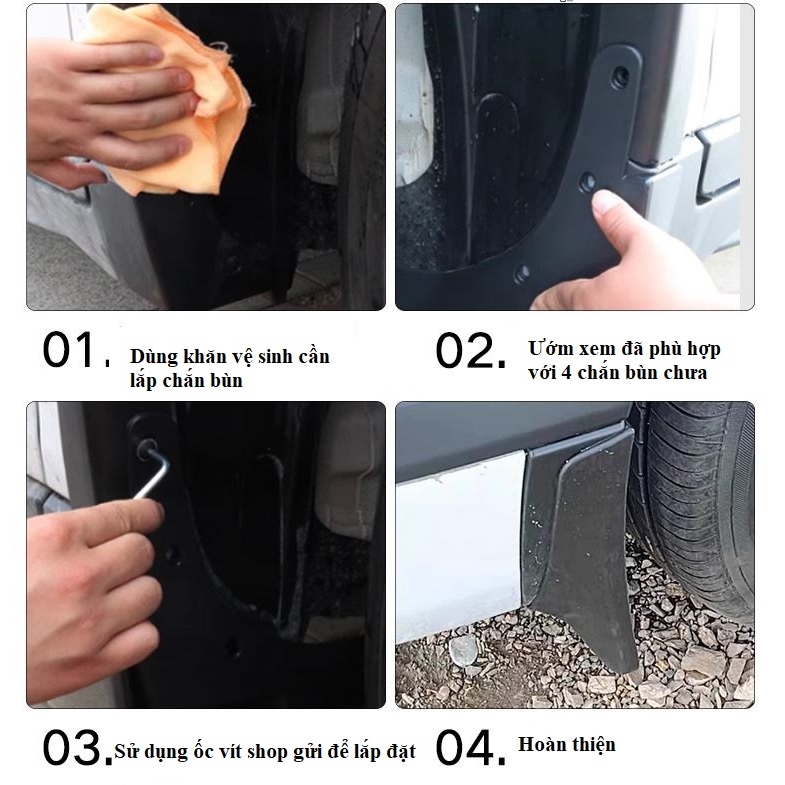 01. Dùng khăn vệ sinh cần lắp chắn bùn

02. Ướm xem đã phù hợp với 4 chắn bùn chưa

03. Sử dụng ốc vít shop gửi để lắp đặt

04. Hoàn thiện