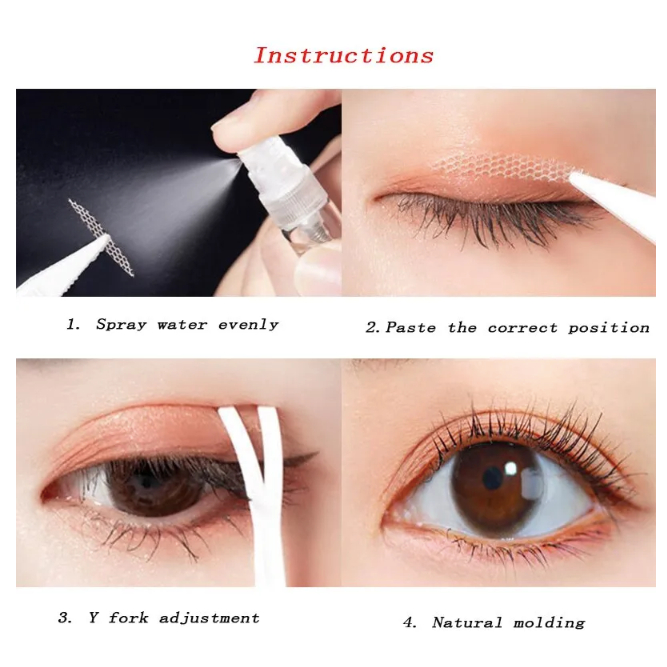 Instructions

1. Spray water evenly

2.Paste the correct position

3. Y fork adjustment

4. Natural molding