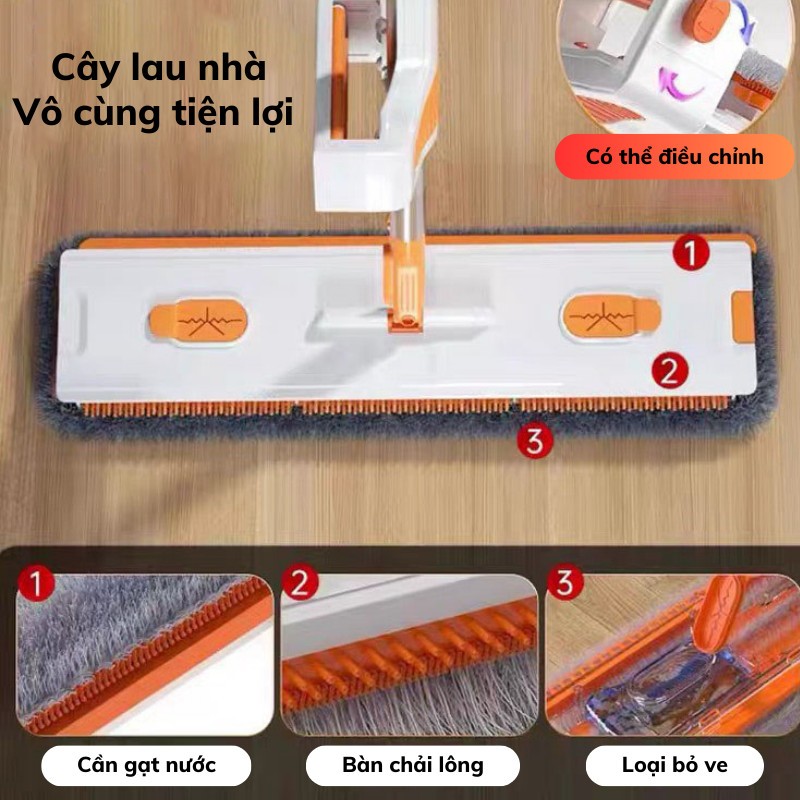 Cây lau nhà
Vô cùng tiện lợi

Có thể điều chỉnh

1

2

3

1

2

3

Cần gạt nước

Bàn chải lông

Loại bỏ ve