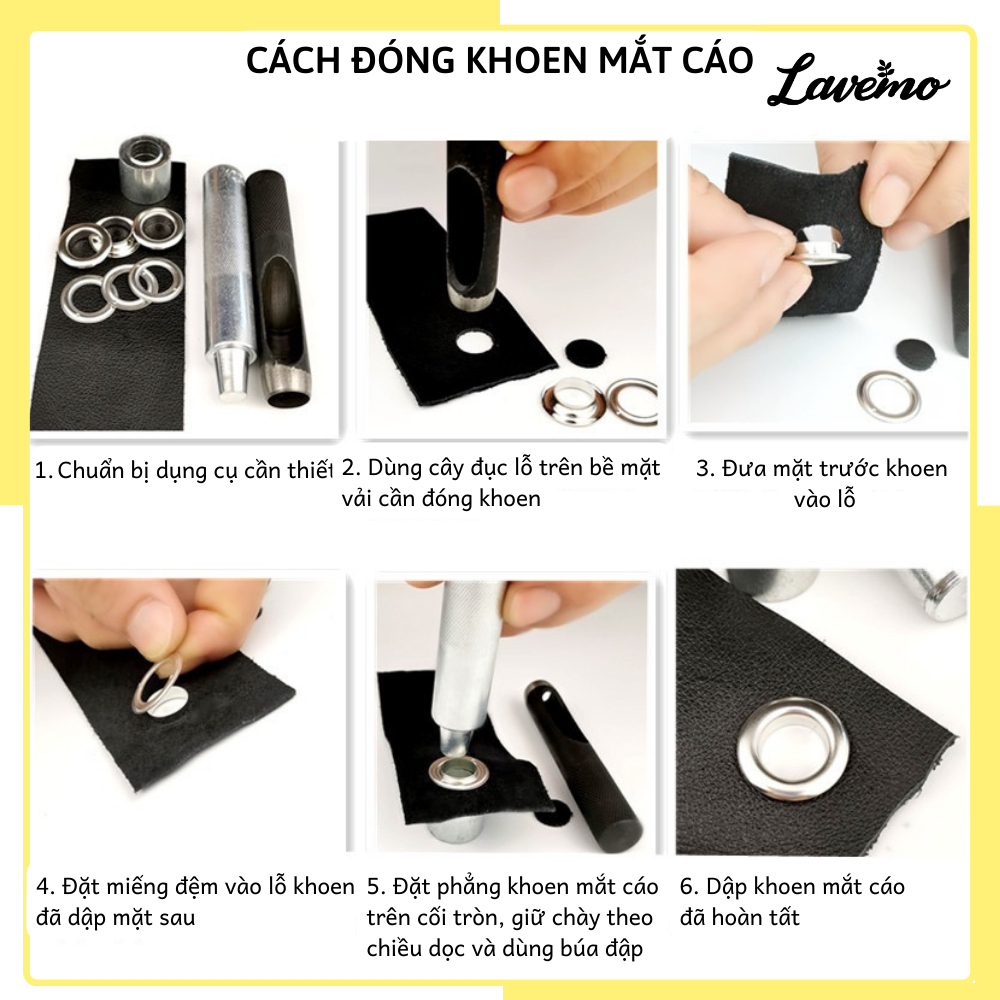 CÁCH ĐÓNG KHOEN MẮT CÁO

Lavemo

1. Chuẩn bị dụng cụ cần thiết

2. Dùng cây đục lỗ trên bề mặt vải cần đóng khoen

3. Đưa mặt trước khoen vào lỗ

4. Đặt miếng đệm vào lỗ khoen đã dập mặt sau

5. Đặt phẳng khoen mắt cáo trên cối tròn, giữ chày theo chiều dọc và dùng búa đập

6. Dập khoen mắt cáo đã hoàn tất