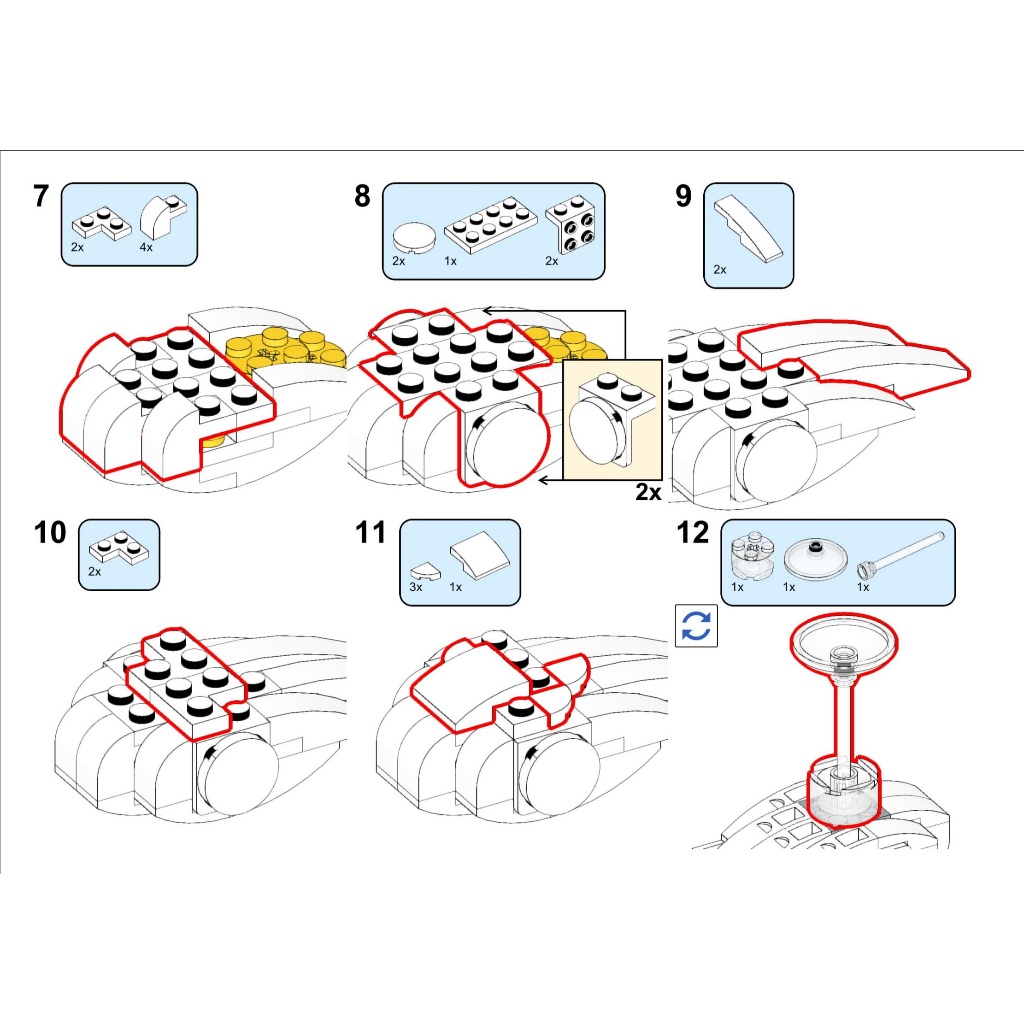 7
2x 4x

8
2x 1x 2x

2x

9
2x

10
2x

11
3x 1x

12
1x 1x 1x