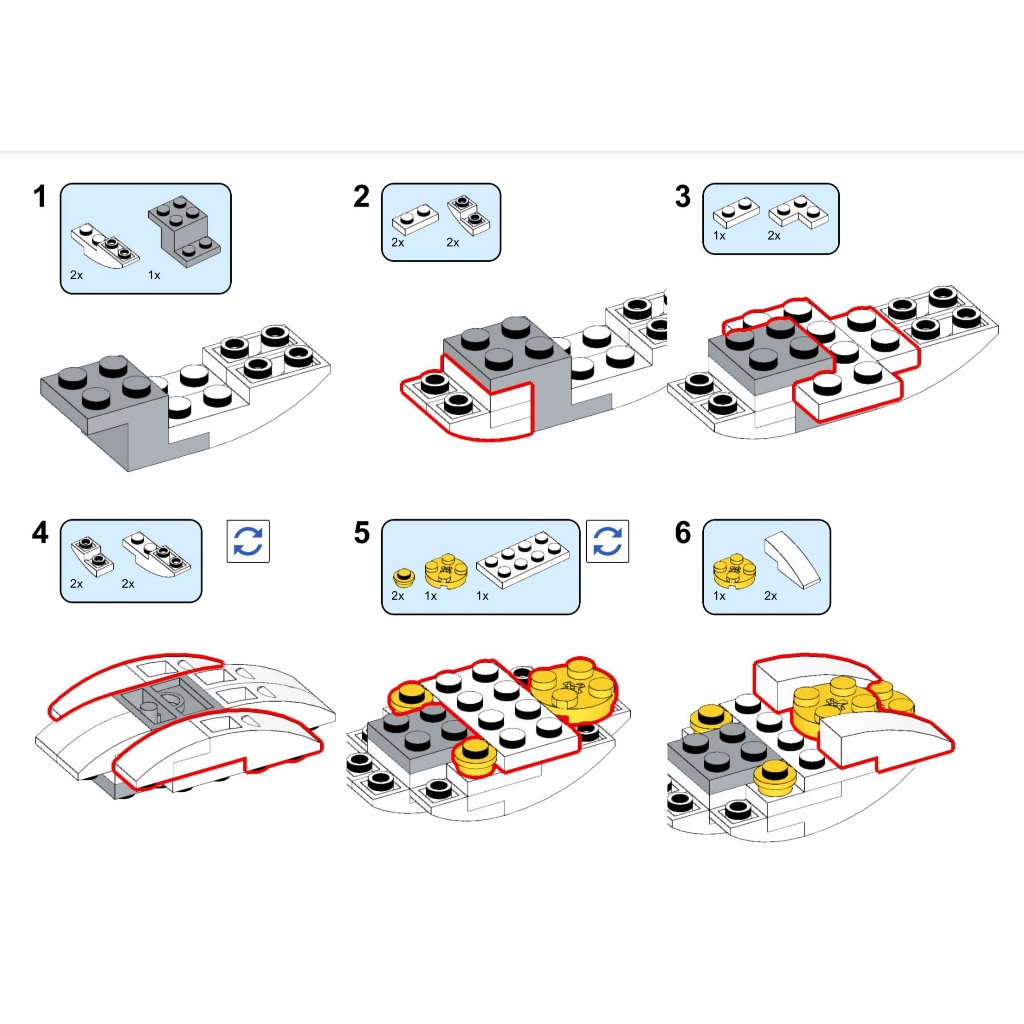 1
2x 1x

2
2x 2x

3
1x 2x

4
2x 2x

5
2x 1x 1x

6
1x 2x