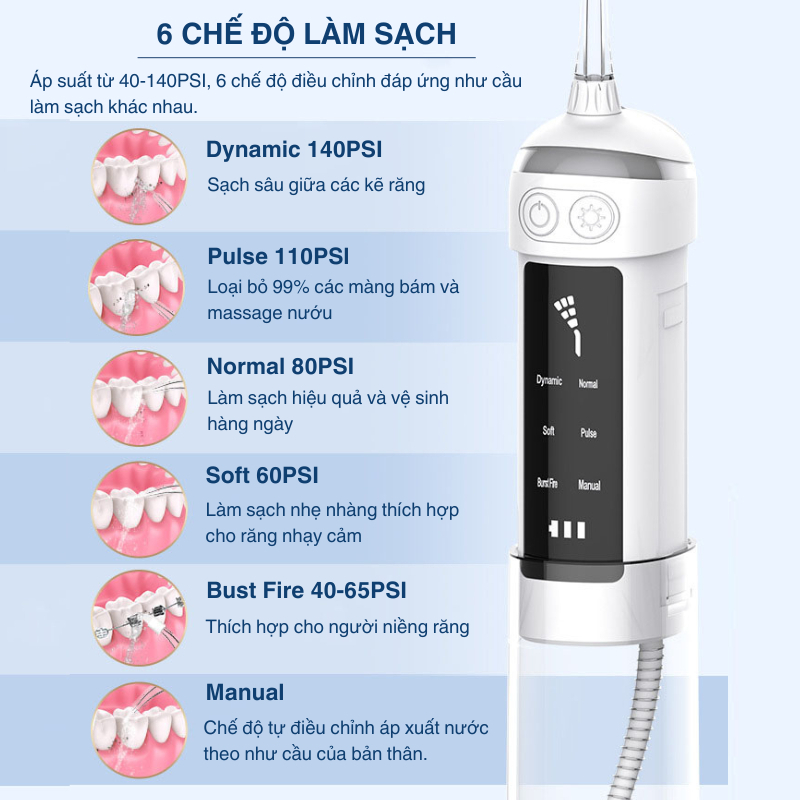 6 CHẾ ĐỘ LÀM SẠCH

Áp suất từ 40-140PSI, 6 chế độ điều chỉnh đáp ứng như cầu làm sạch khác nhau.

Dynamic 140PSI
Sạch sâu giữa các kẽ răng

Pulse 110PSI
Loại bỏ 99% các màng bám và massage nướu

Normal 80PSI
Làm sạch hiệu quả và vệ sinh hàng ngày

Soft 60PSI
Làm sạch nhẹ nhàng thích hợp cho răng nhạy cảm

Bust Fire 40-65PSI
Thích hợp cho người niềng răng

Manual
Chế độ tự điều chỉnh áp xuất nước theo như cầu của bản thân.

Dynamic
Normal
Soft
Pulse
Burst Fire
Manual